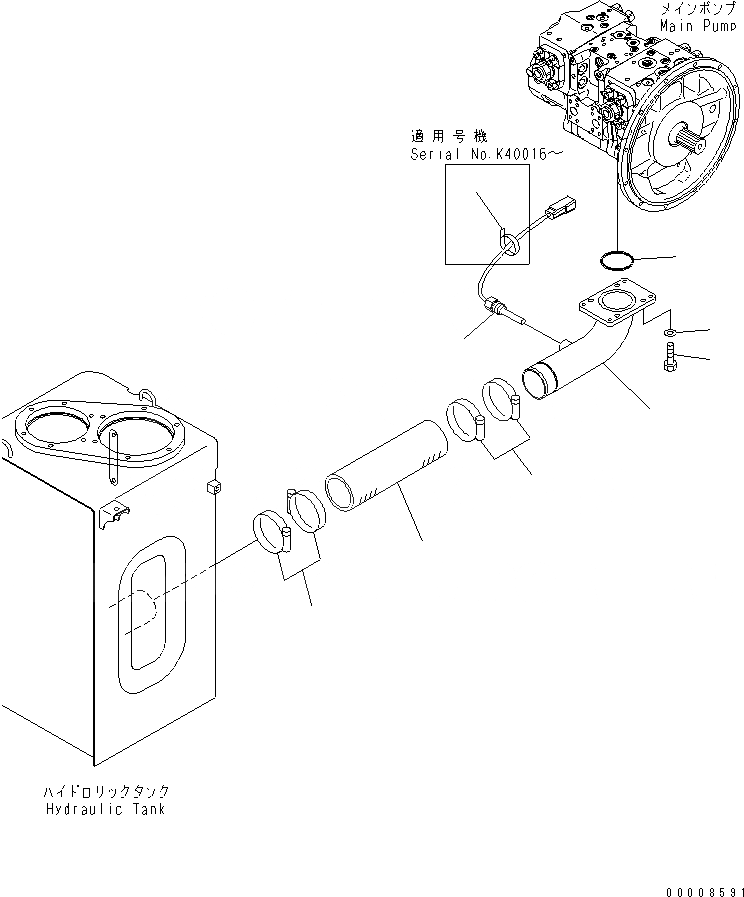 メインポンプ
Main Pump

適用号機
Serial No.K40016～

ハイドロリックタンク
Hydraulic Tank

00008591