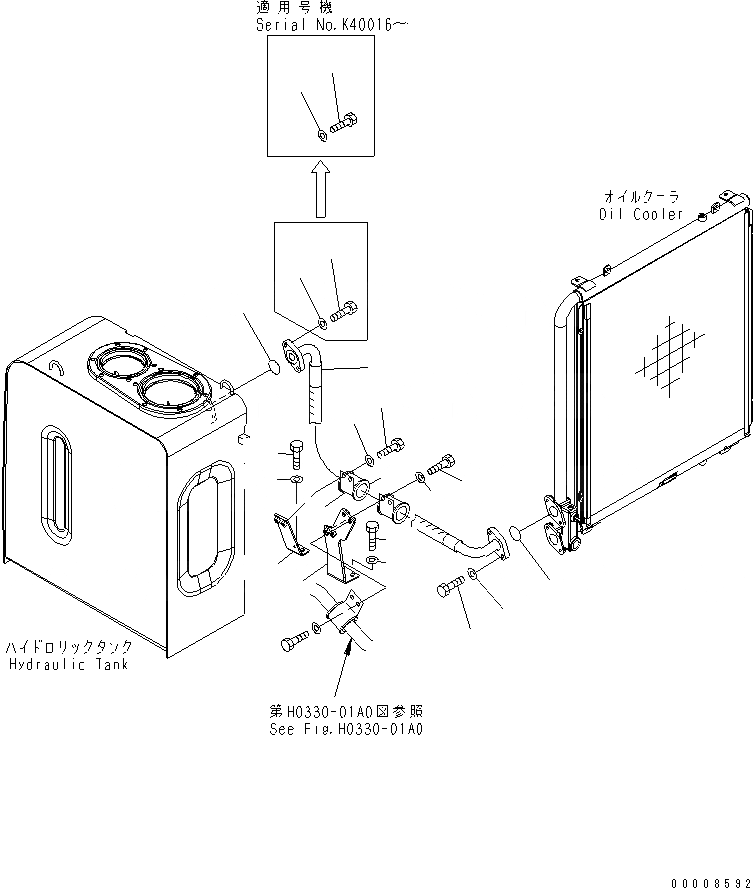 適用号機
Serial No.K40016～

オイルクーラ
Oil Cooler

ハイドロリックタンク
Hydraulic Tank

第H0330-01A0図参照
See Fig.H0330-01A0

00008592