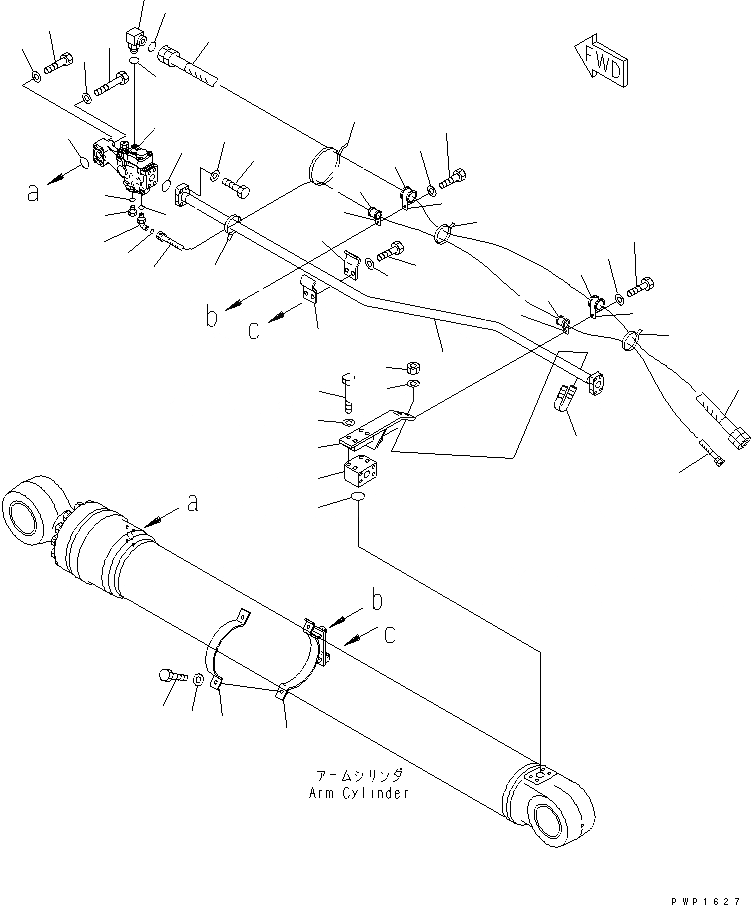 FWD

a

b

c

a

b

c

アームシリンダ
Arm Cylinder

PWP1627