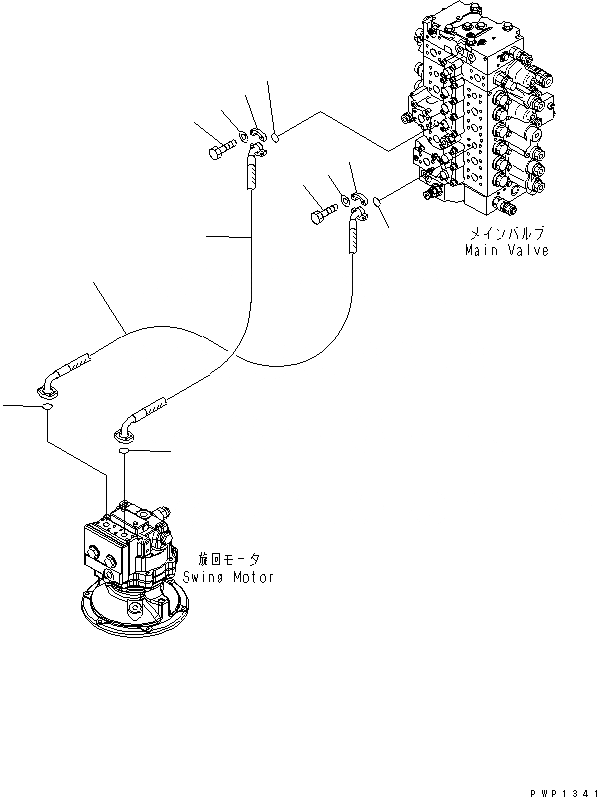 メインバルブ
Main Valve

旋回モータ
Swing Motor

PWP1341