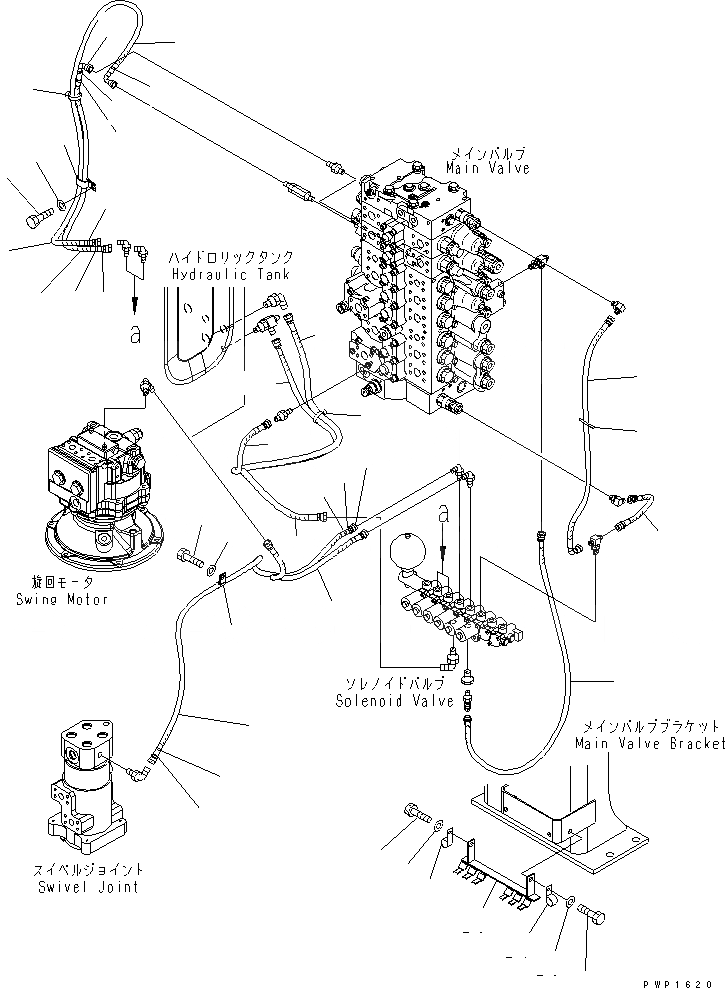 メインバルブ
Main Valve

ハイドロリックタンク
Hydraulic Tank

a

旋回モータ
Swing Motor

a

ソレノイドバルブ
Solenoid Valve

メインバルブブラケット
Main Valve Bracket

スイベルジョイント
Swivel Joint

PWP1620