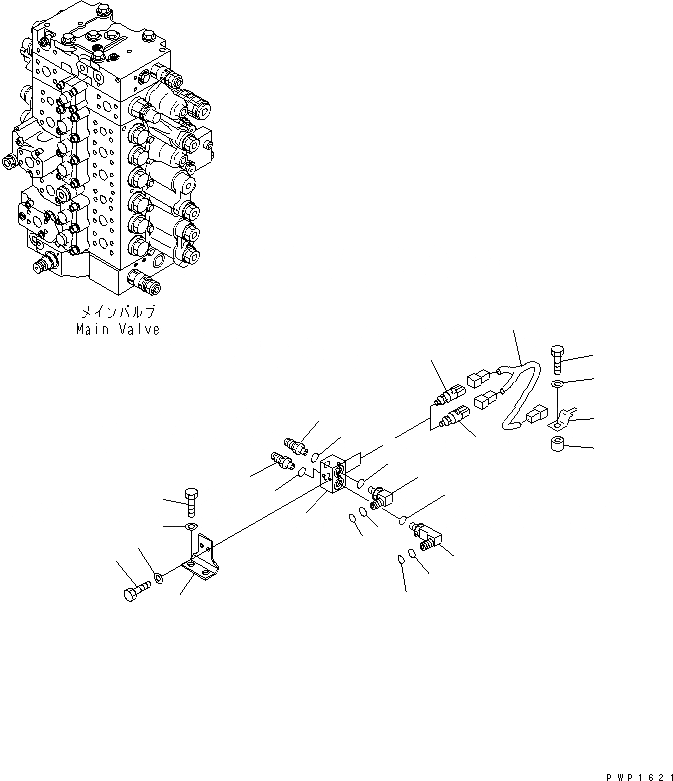 メインバルブ
Main Valve

PWP1621