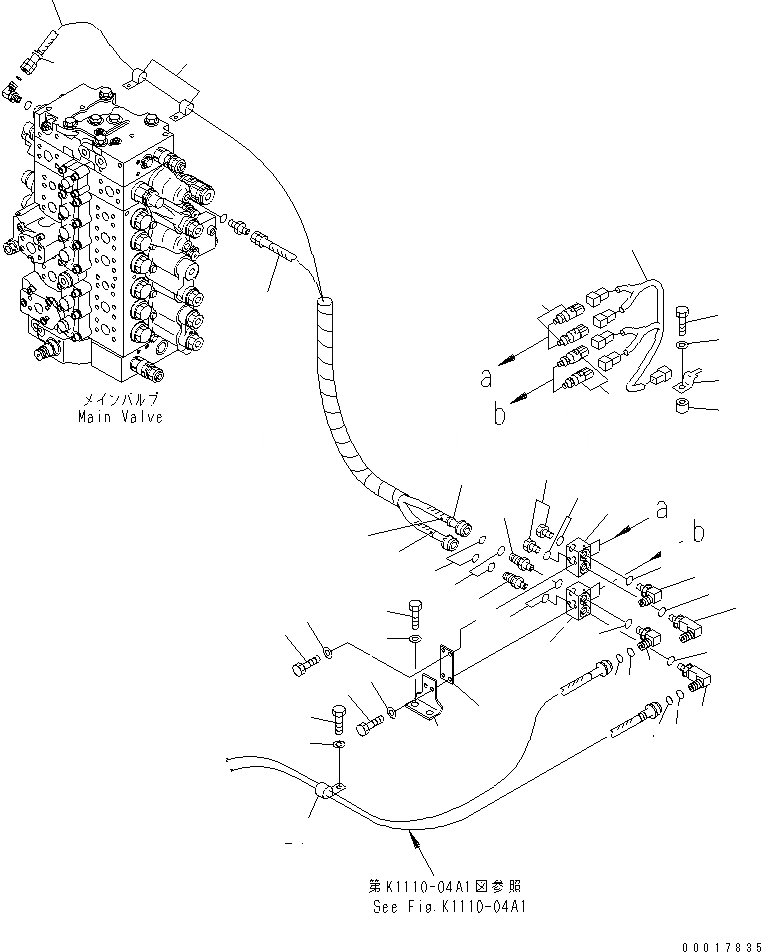 メインバルブ
Main Valve

a
b

a
b

第K1110-04A1図参照
See Fig.K1110-04A1

00017835