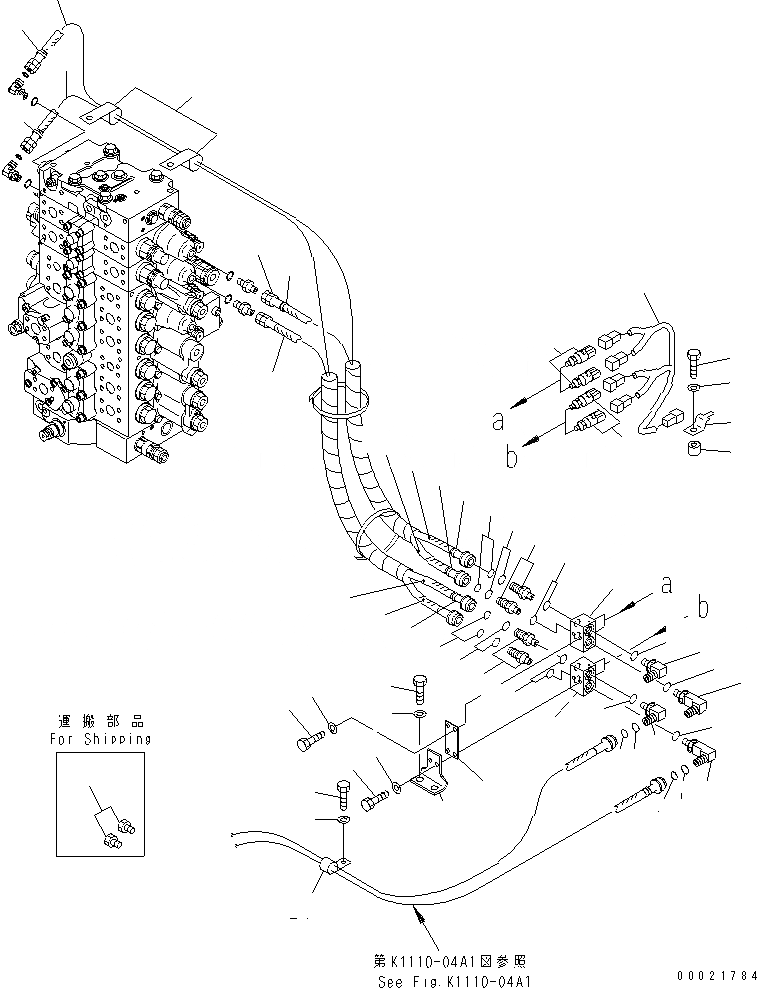 a
b
a
b
運搬部品
For Shipping
第K1110-04A1図参照
See Fig.K1110-04A1
00021784