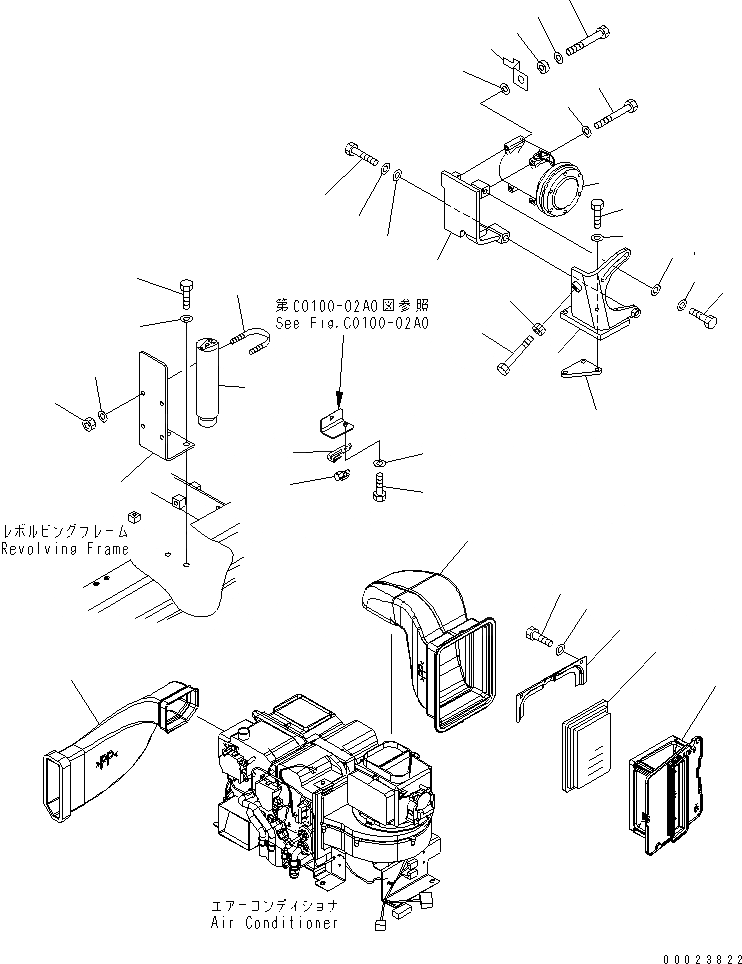 第C0100-02A0図参照
See Fig.C0100-02A0

レボルビングフレーム
Revolving Frame

エアーコンディショナ
Air Conditioner

00023822