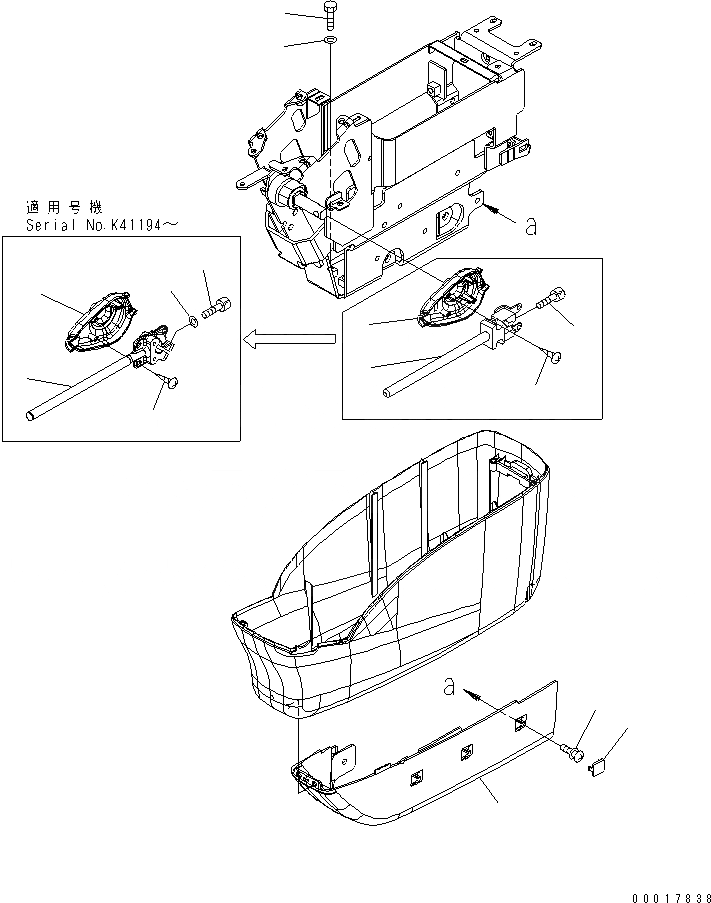 適用号機
Serial No.K41194～

a

a

00017838