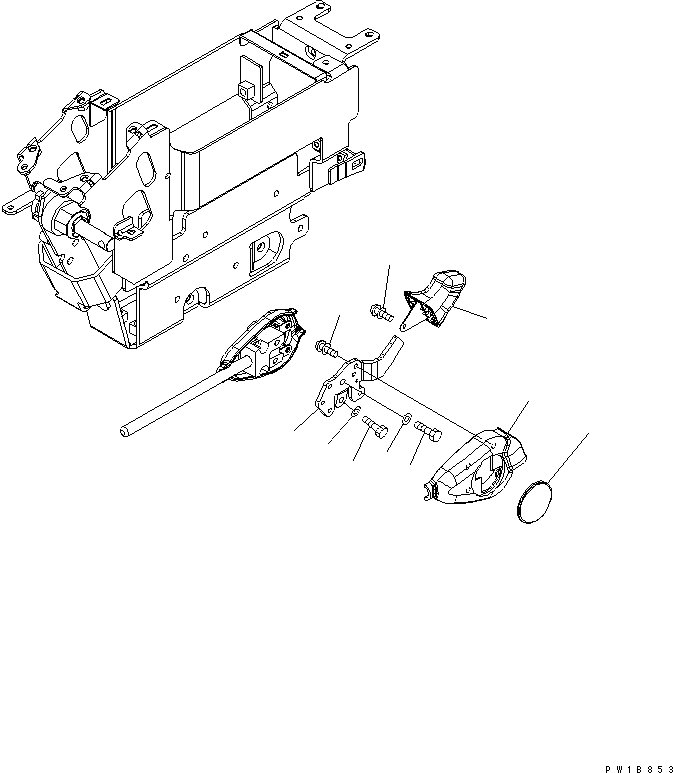 PW1B853