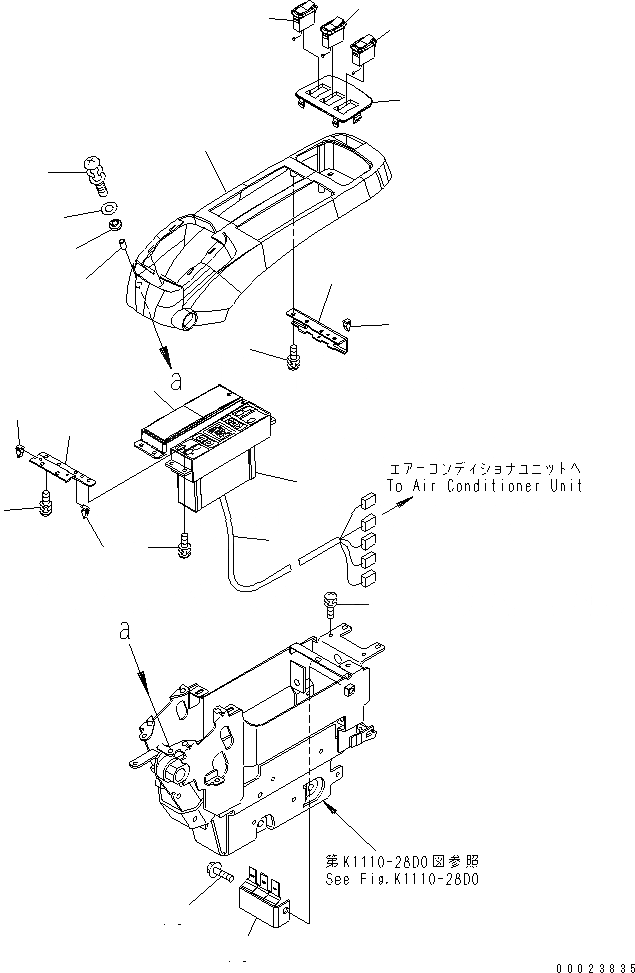 a

エアーコンディショナユニットへ
To Air Conditioner Unit

a

第K1110-28D0図参照
See Fig.K1110-28D0

00023835