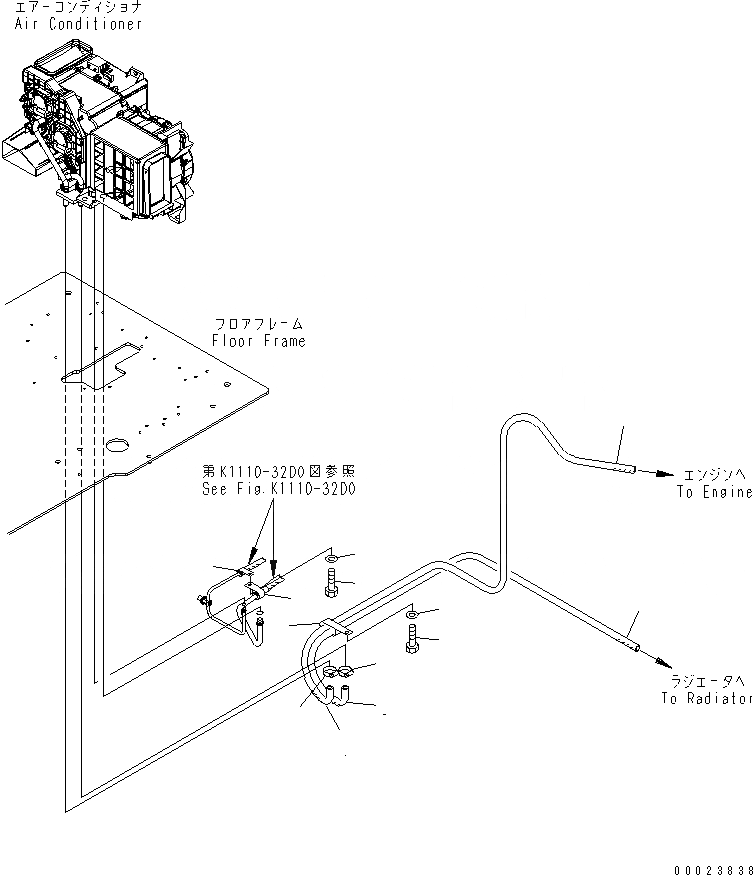 エアーコンディショナ
Air Conditioner

フロアフレーム
Floor Frame

第K1110-32D0図参照
See Fig.K1110-32D0

エンジンへ
To Engine

ラジエータへ
To Radiator

00023838