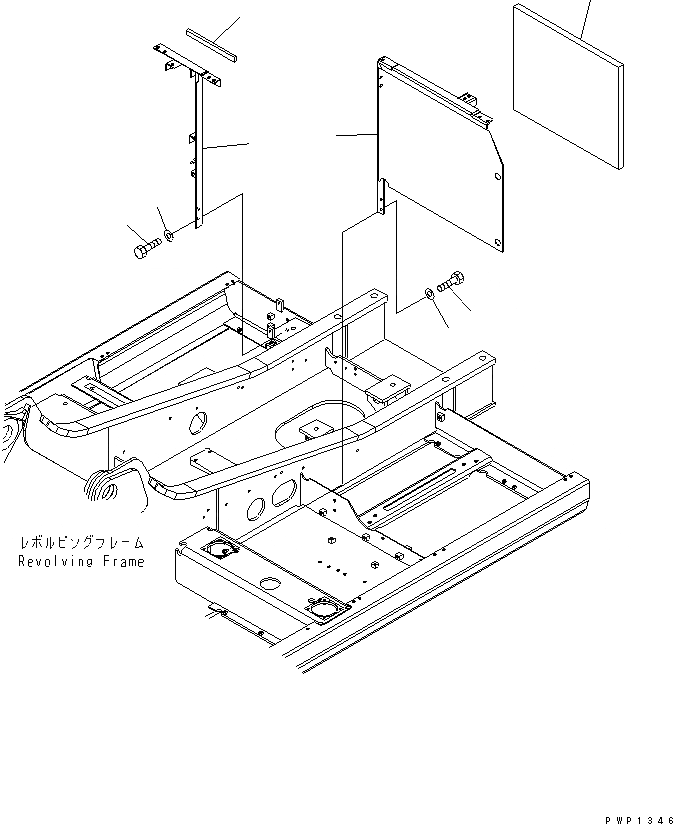 レボルビングフレーム
Revolving Frame

PWP1346