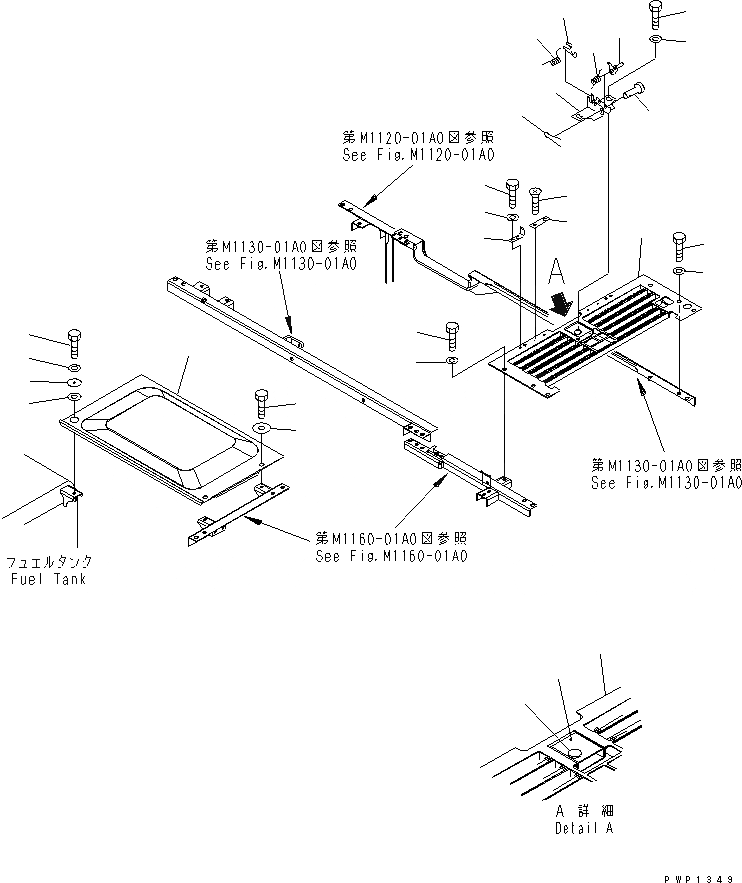 第M1120-01A0図参照
See Fig.M1120-01A0

第M1130-01A0図参照
See Fig.M1130-01A0

A

第M1130-01A0図参照
See Fig.M1130-01A0

第M1160-01A0図参照
See Fig.M1160-01A0

フュエルタンク
Fuel Tank

A 詳細
Detail A

PWP1349