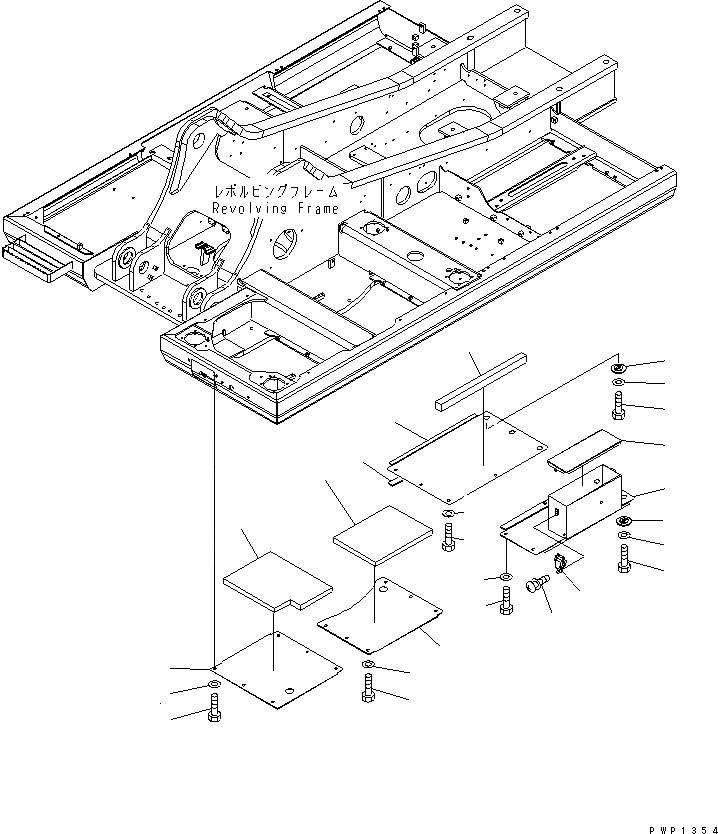 レボルビングフレーム
Revolving Frame

PWP1354