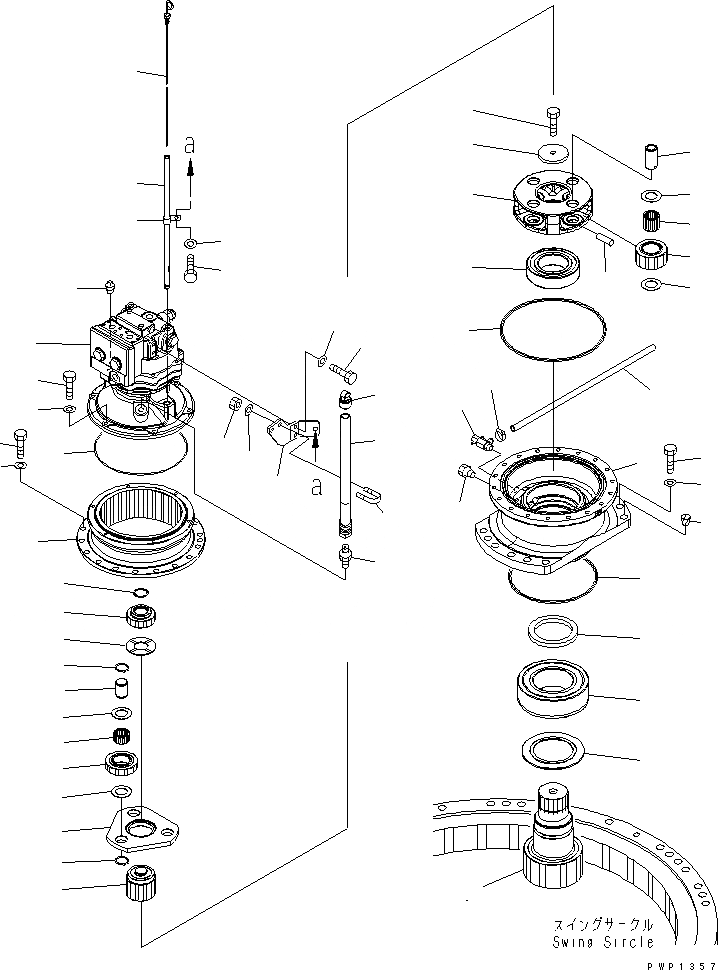 a

a

スイングサークル
Swing Sircle

PWP1357