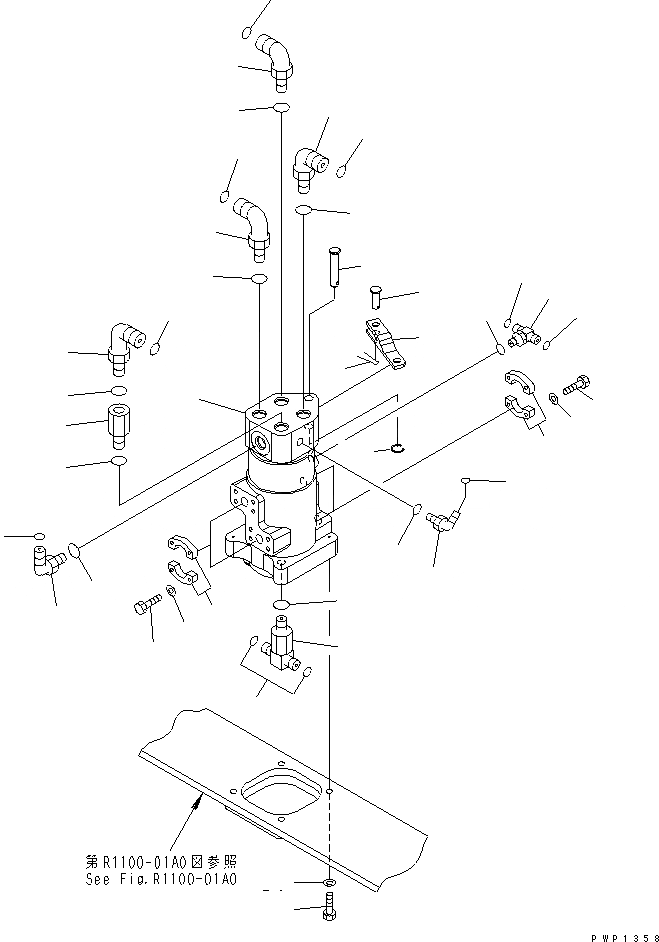 第R1100-01A0図参照
See Fig.R1100-01A0

PWP1358