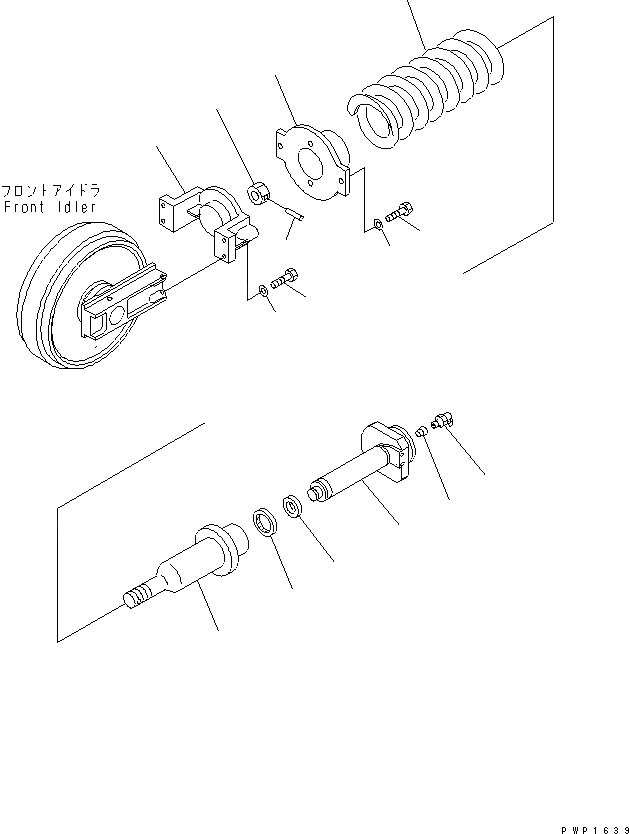 フロントアイドラ
Front Idler

PWP1639