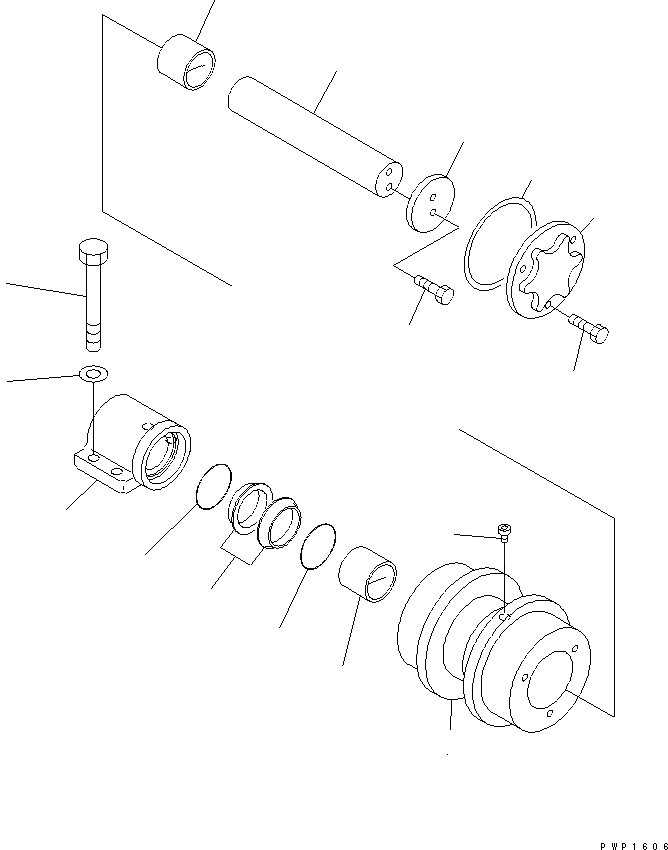 PWP1606