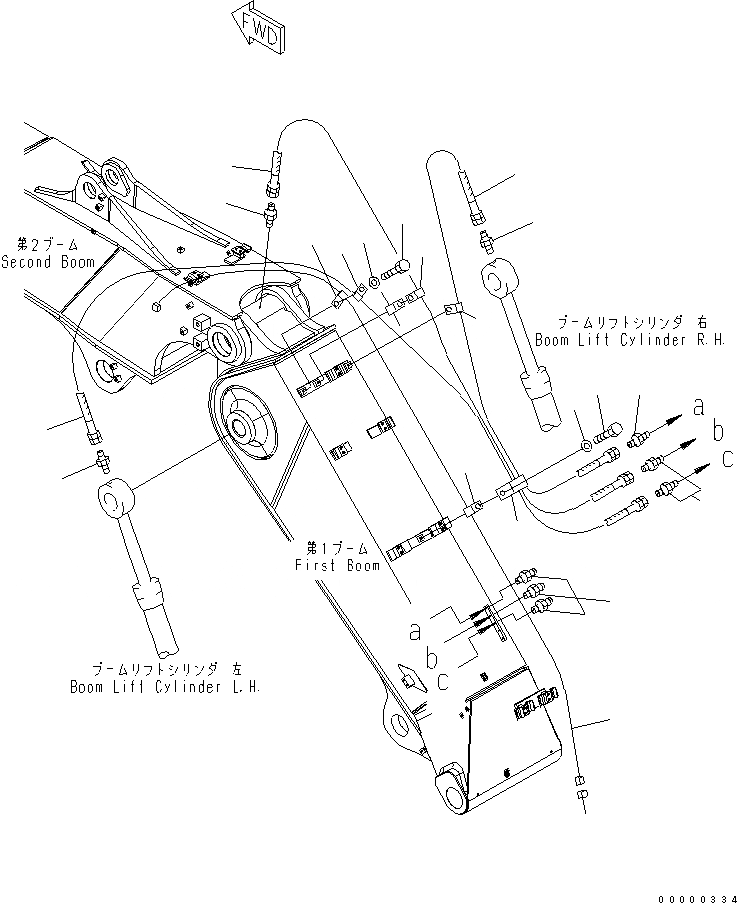 FWD

第2ブーム
Second Boom

ブームリフトシリンダ 右
Boom Lift Cylinder R.H.

a
b
c

第1ブーム
First Boom

a
b
c

ブームリフトシリンダ 左
Boom Lift Cylinder L.H.

00000334