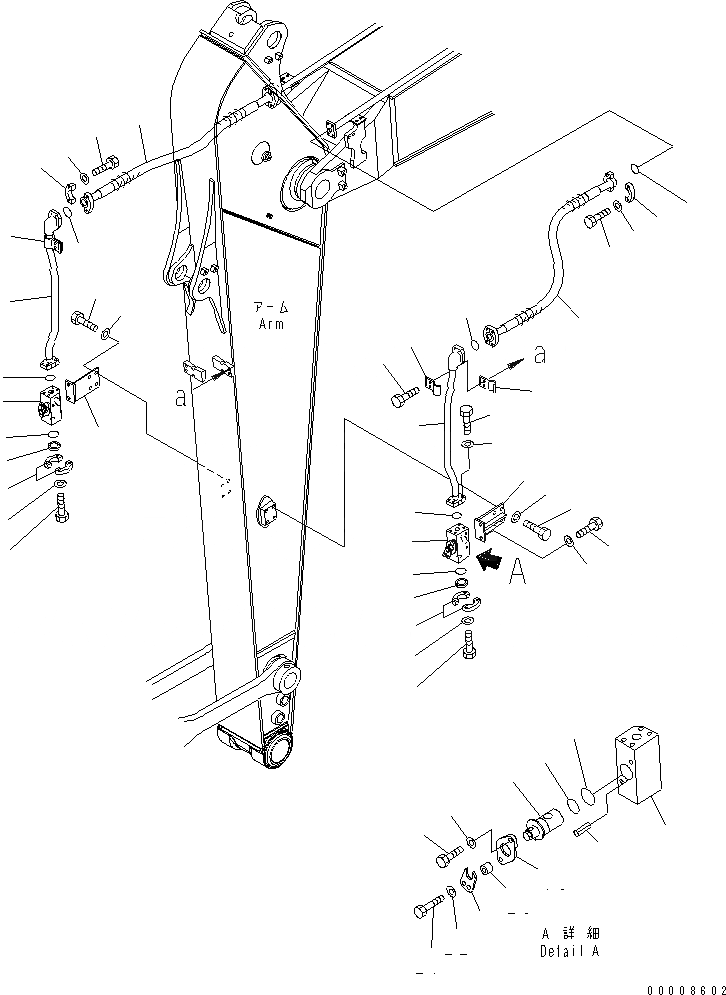 アーム
Arm

a

a

A

A 詳細
Detail A

00008602