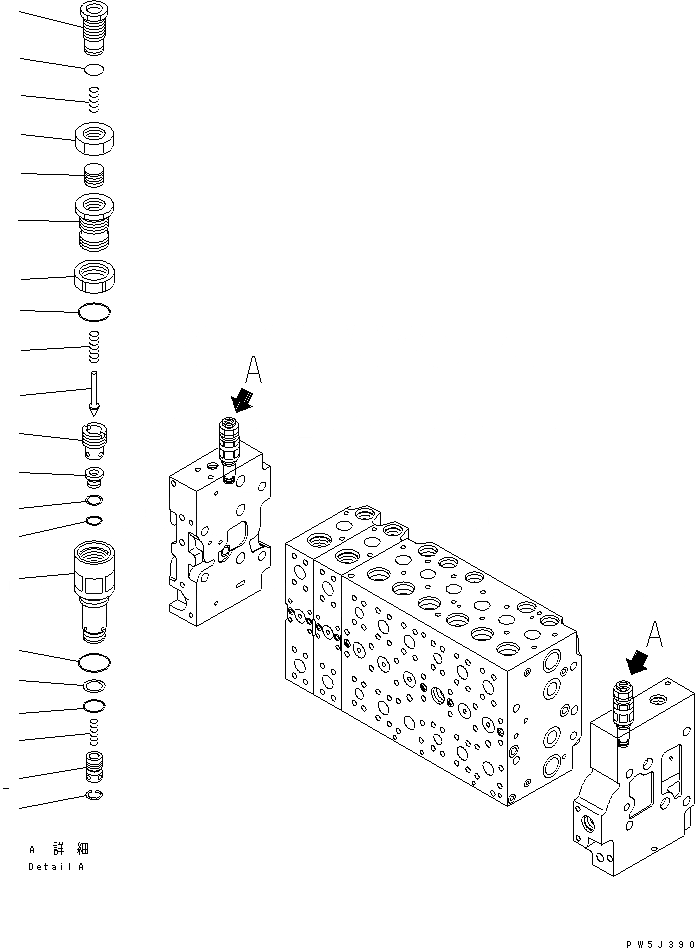 A

A

A 詳細
Detail A

PW5J390