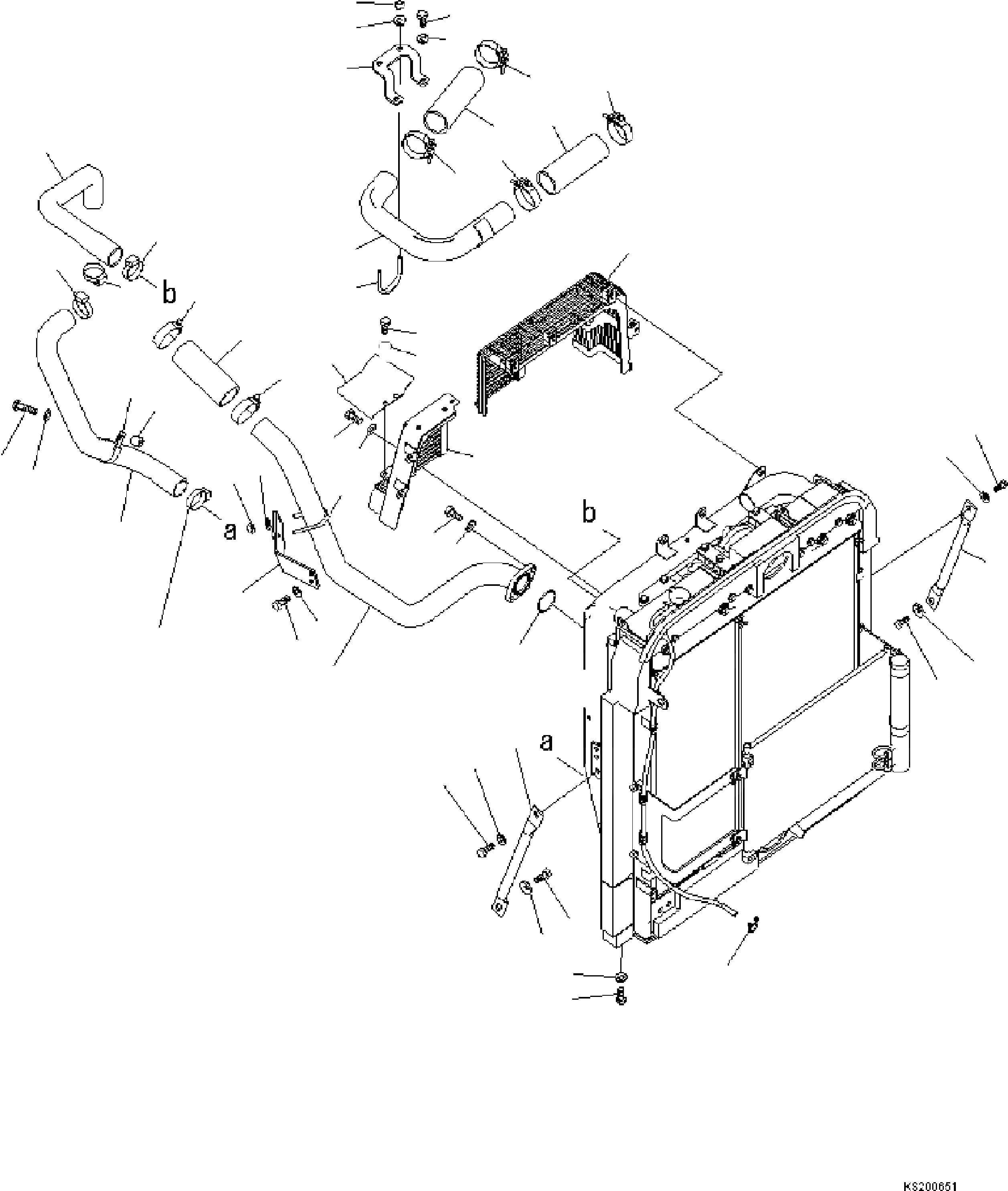 b

a

b

a

KS200651