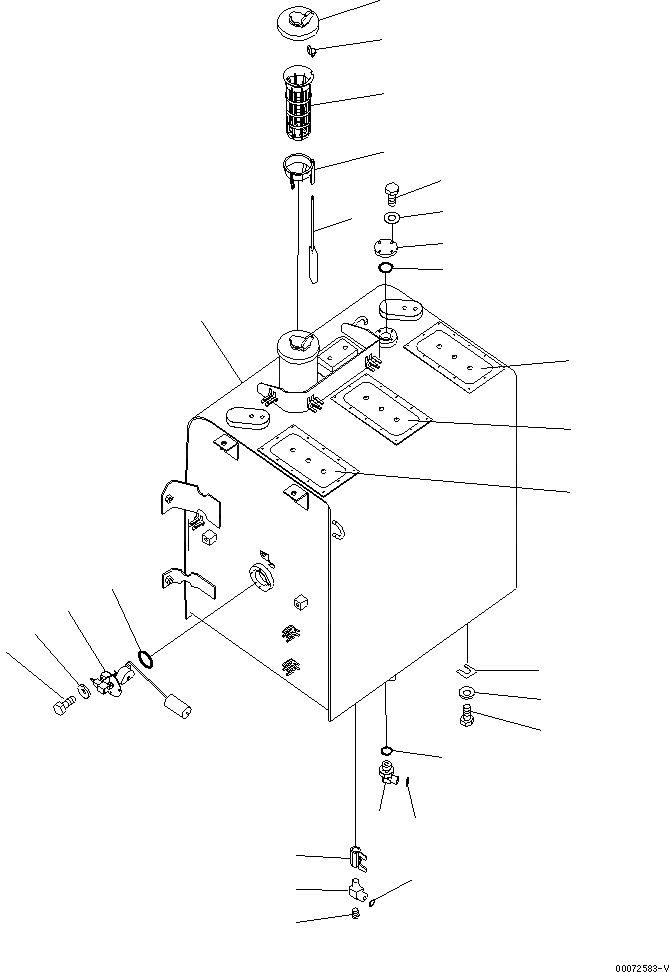 00072583-V