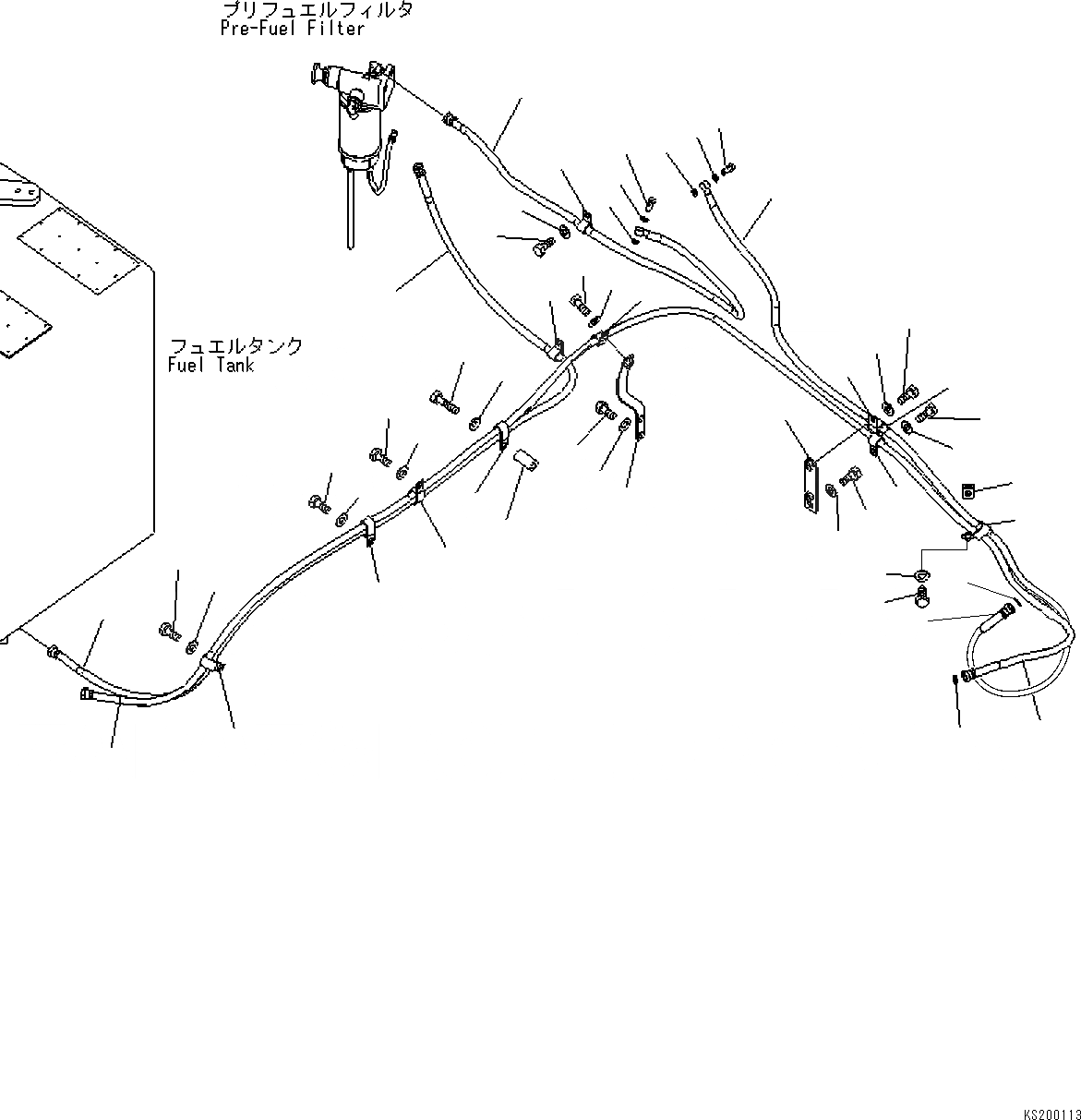 プリフュエルフィルタ
Pre-Fuel Filter

フュエルタンク
Fuel Tank

KS200113