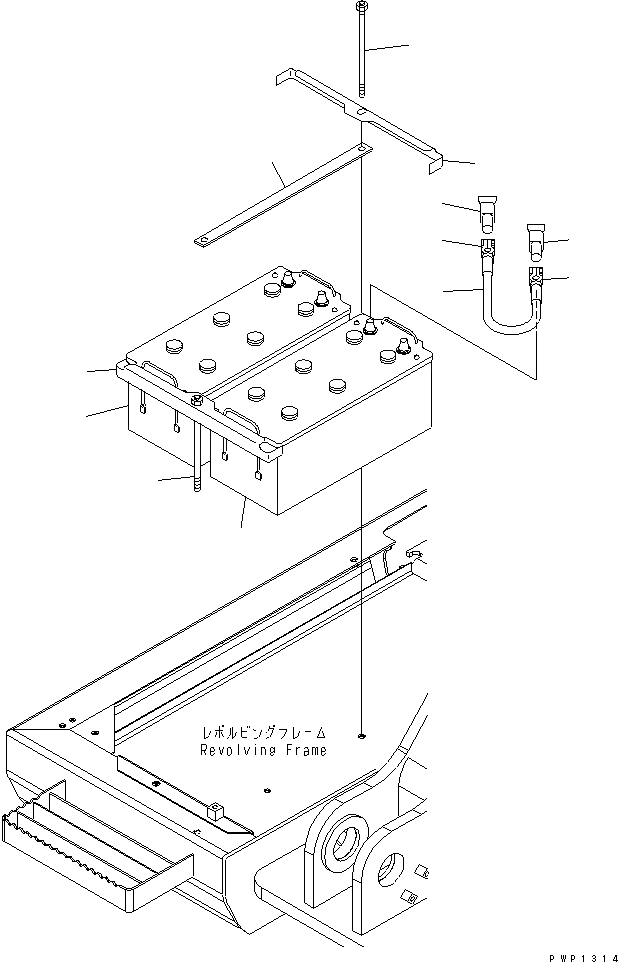 レボルビングフレーム
Revolving Frame

PWP1314