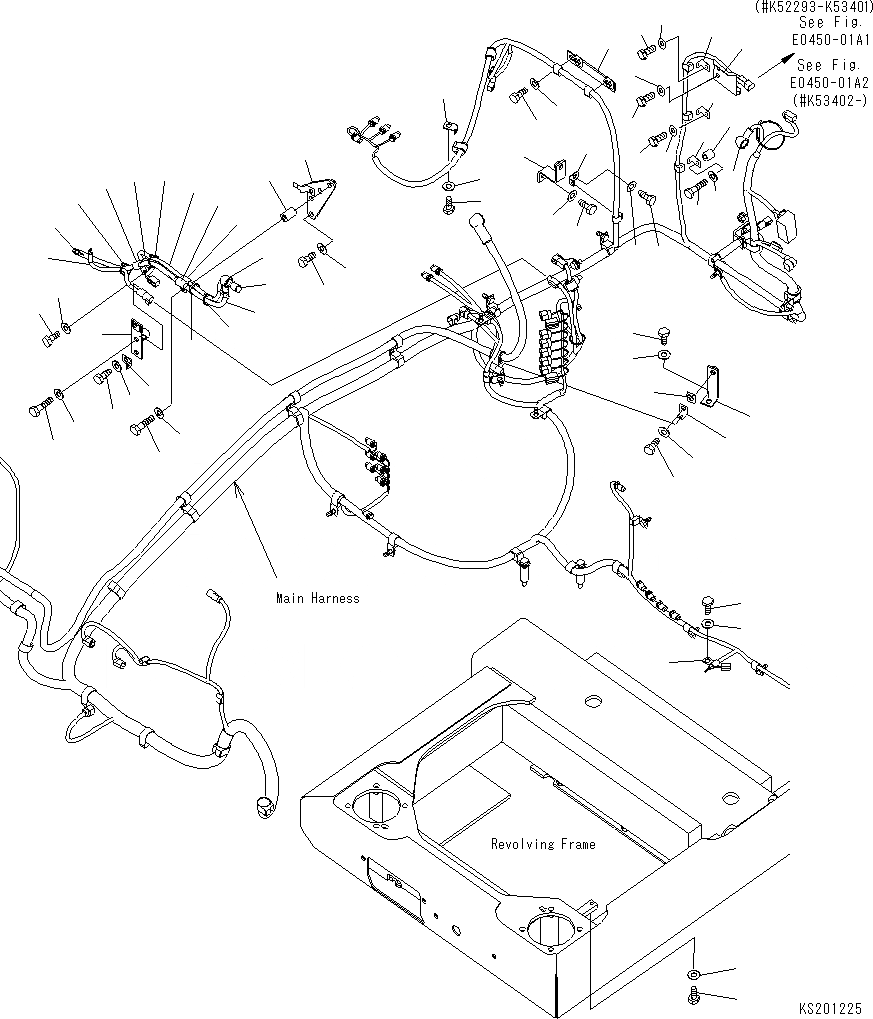 (#K52293-K53401)
See Fig.
E0450-01A1

See Fig.
E0450-01A2
(#K53402-)

Main Harness

Revolving Frame

KS201225