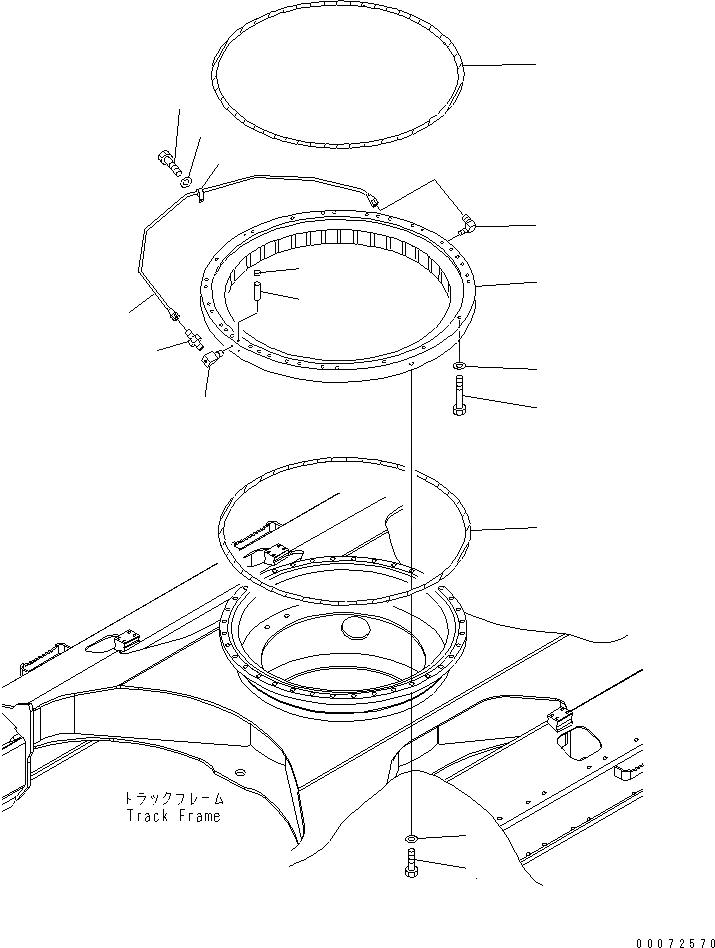 トラックフレーム
Track Frame

00072570