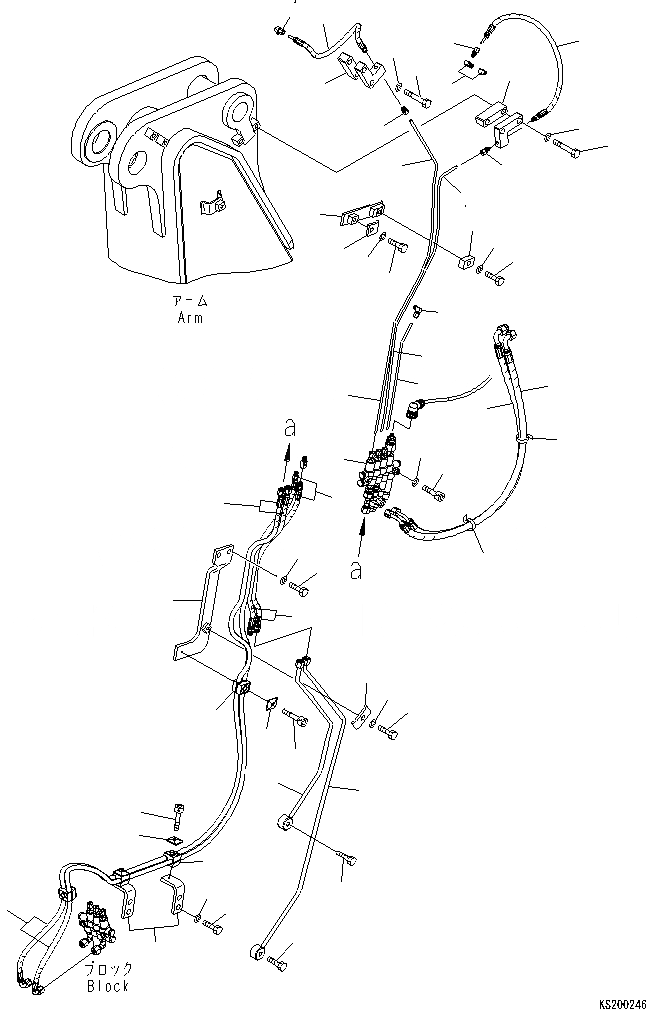 アーム
Arm

a

a

ブロック
Block

KS200246