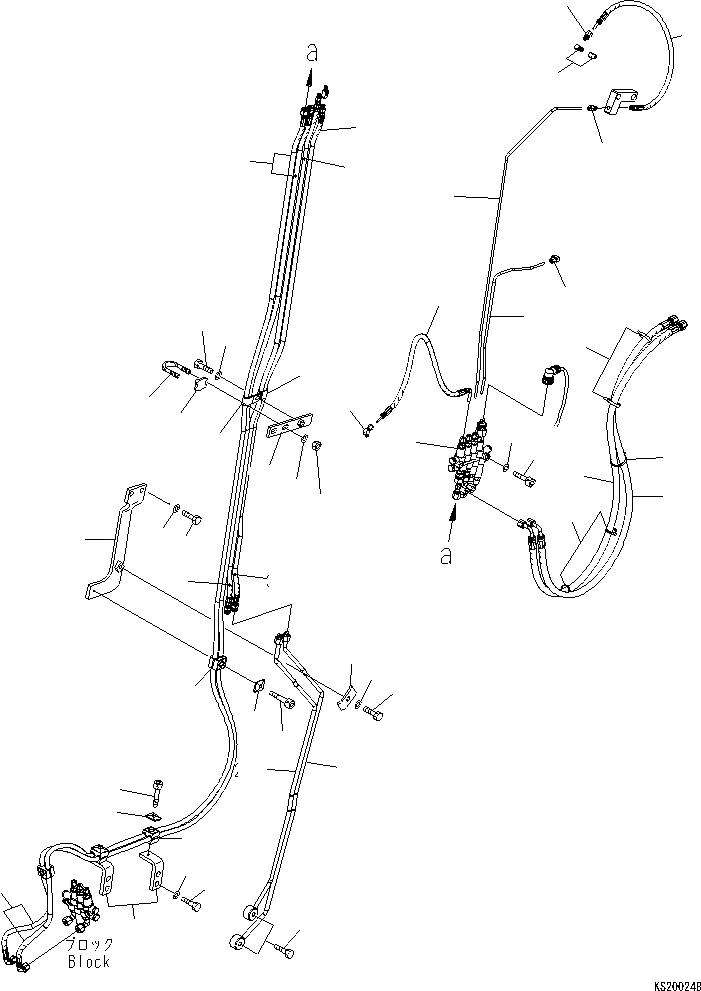 a

a

ブロック
Block

KS200248