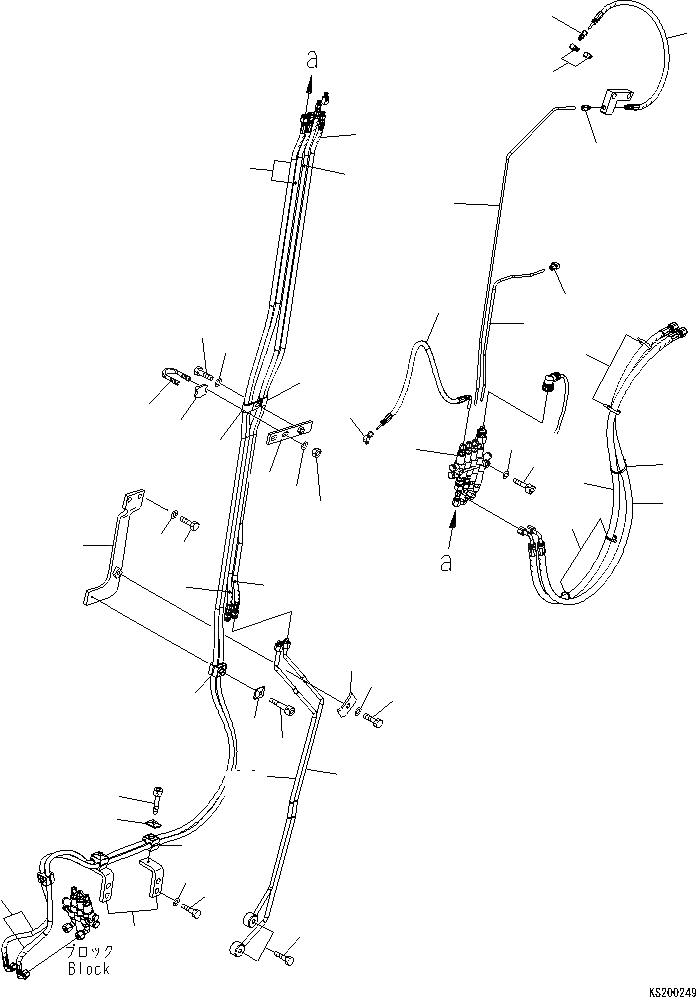 a

a

ブロック
Block

KS200249