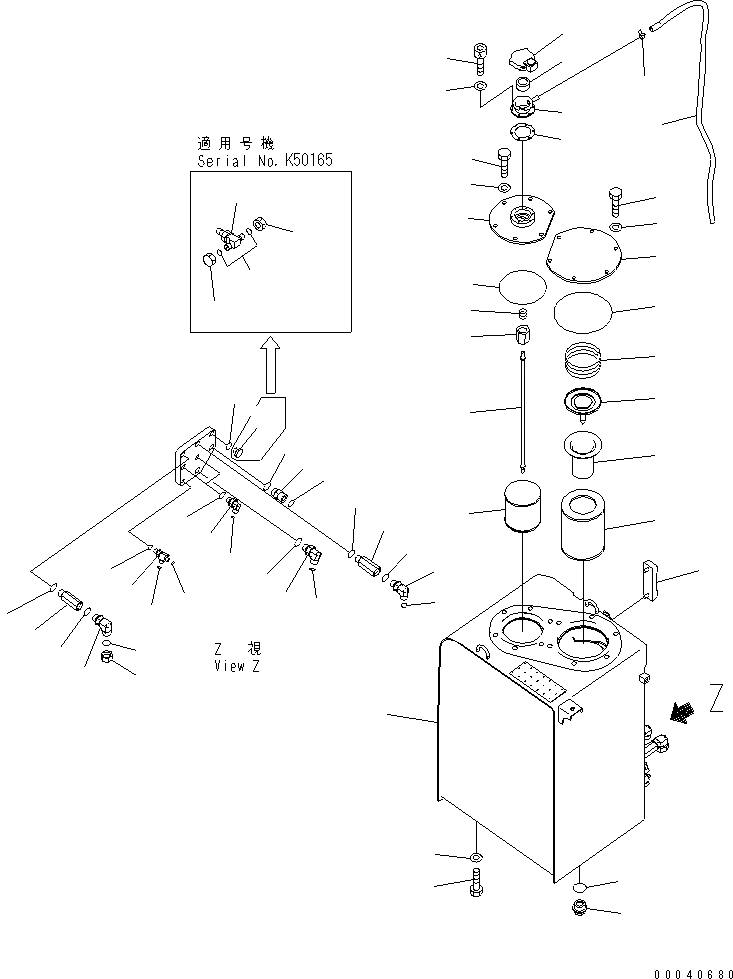 適用号機
Serial No. K50165

Z 視
View Z

Z

00040680