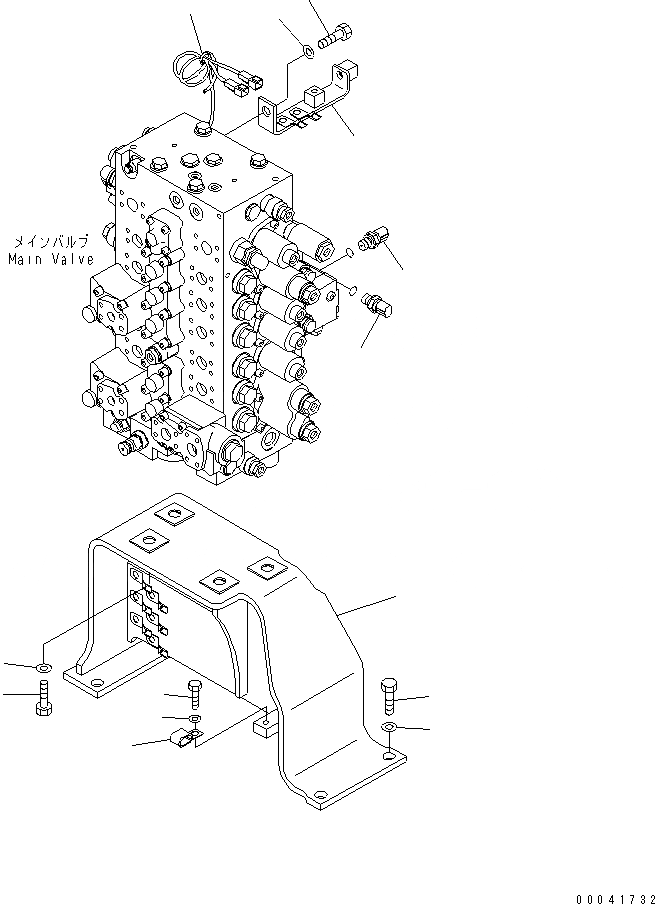 メインバルブ
Main Valve

00041732