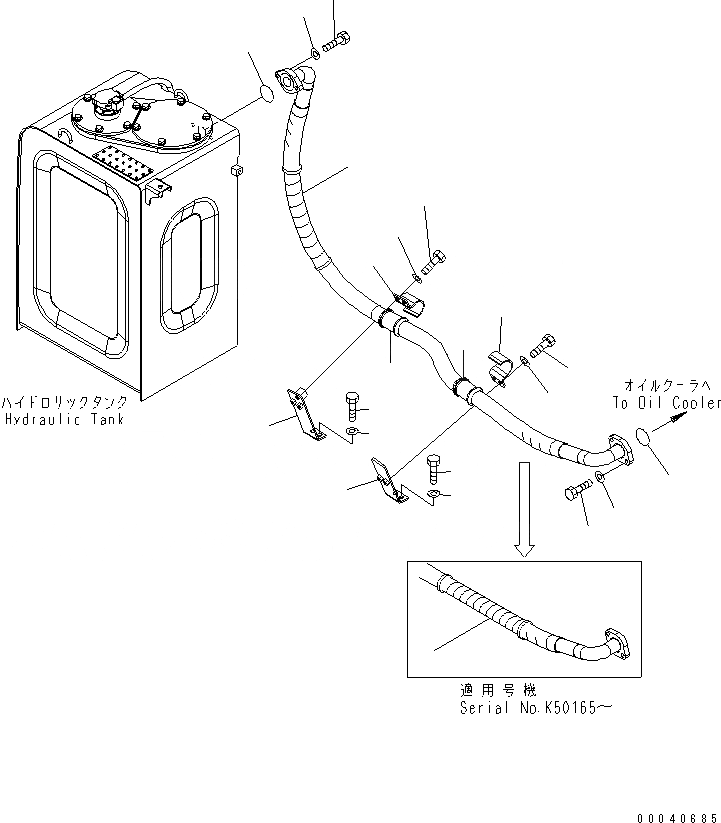 ハイドロリックタンク
Hydraulic Tank

オイルクーラへ
To Oil Cooler

適用号機
Serial No.K50165～

00040685