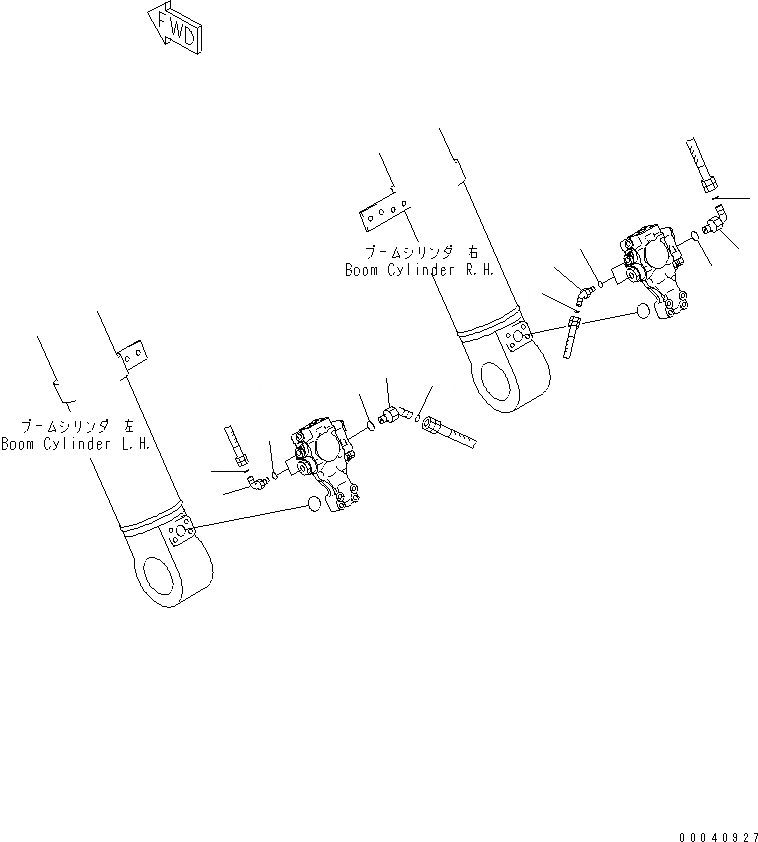 FWD

ブームシリンダ 右
Boom Cylinder R.H.

ブームシリンダ 左
Boom Cylinder L.H.

00040927