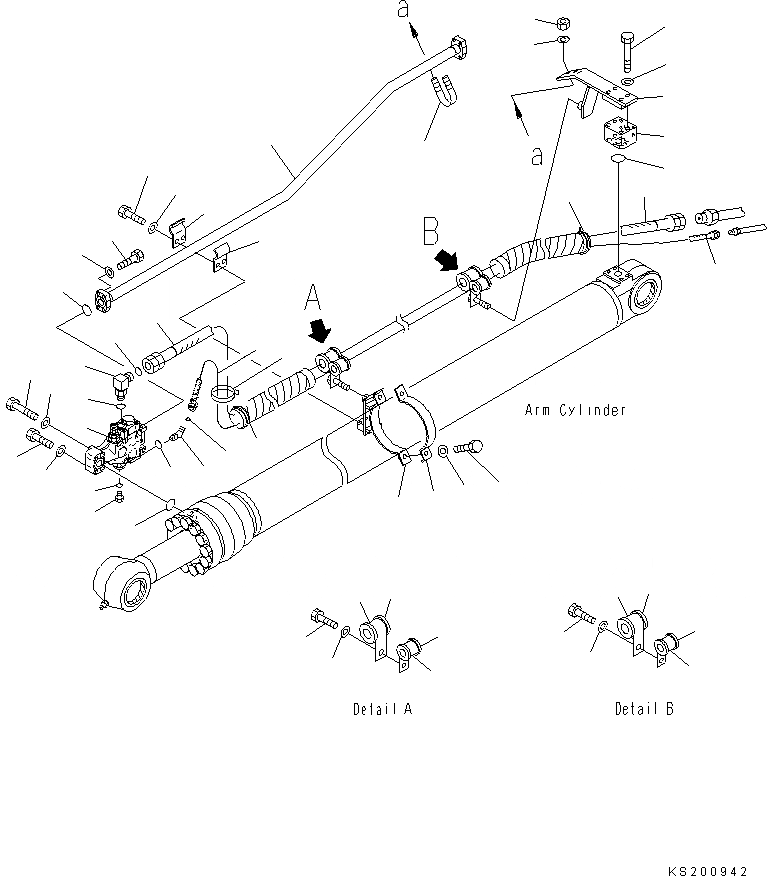 a

a

B

A

Arm Cylinder

Detail A

Detail B

KS200942