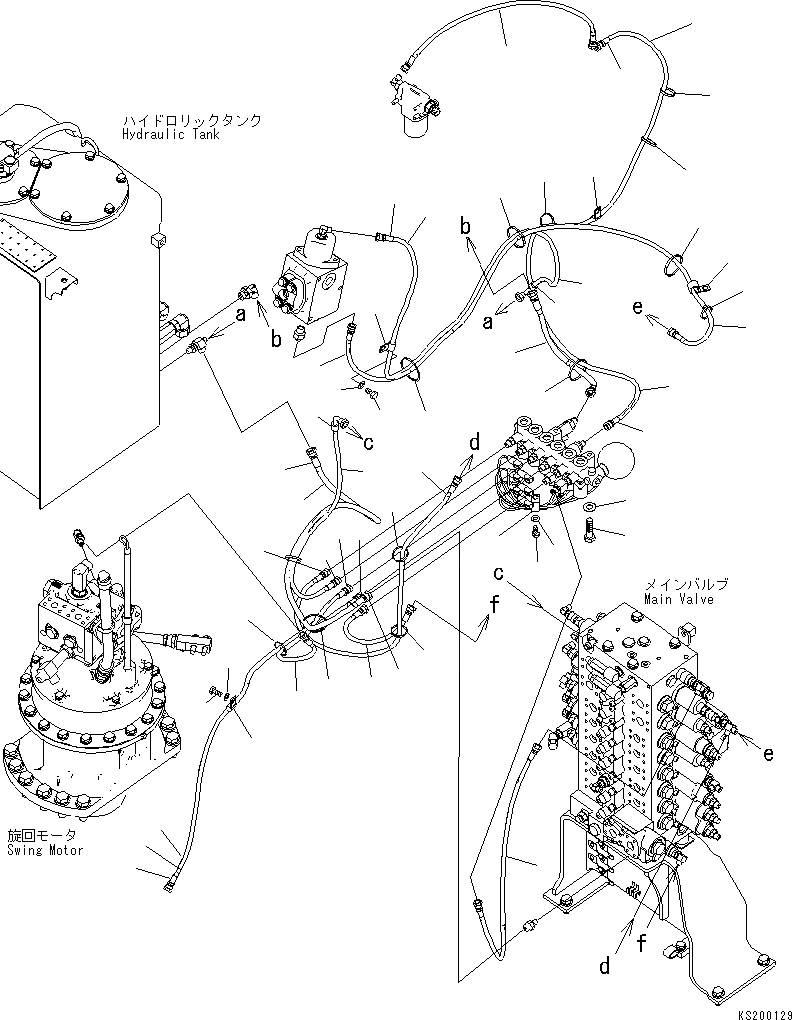 ハイドロリックタンク
Hydraulic Tank

b
a
b
a
e
c
d
c
f
メインバルブ
Main Valve
e
旋回モータ
Swing Motor
f
d
KS200129