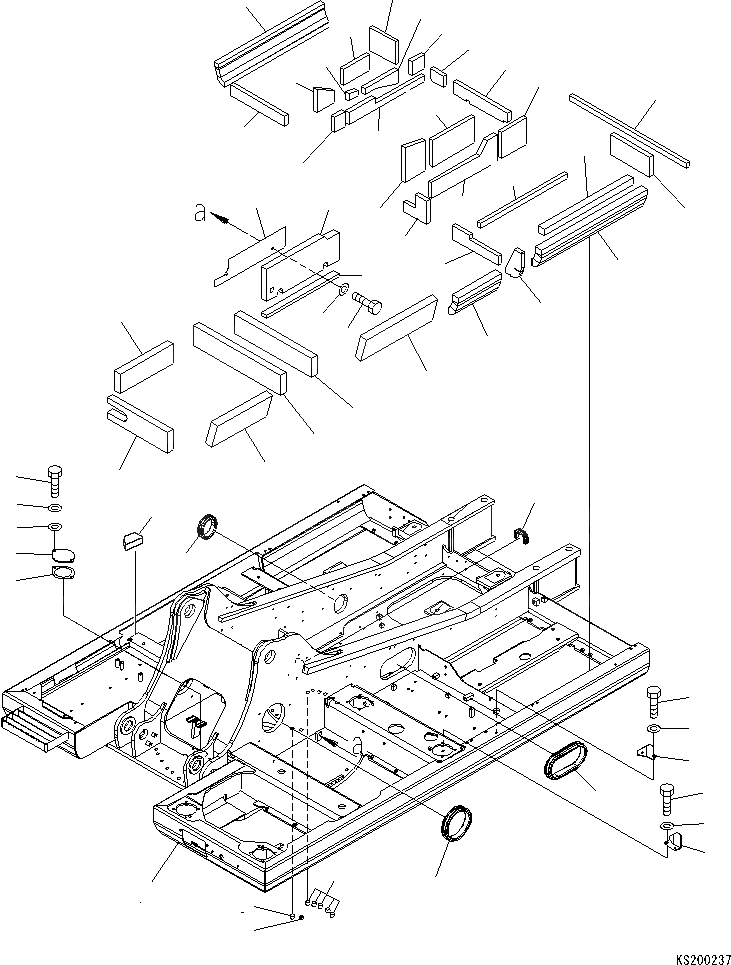 a

KS200237