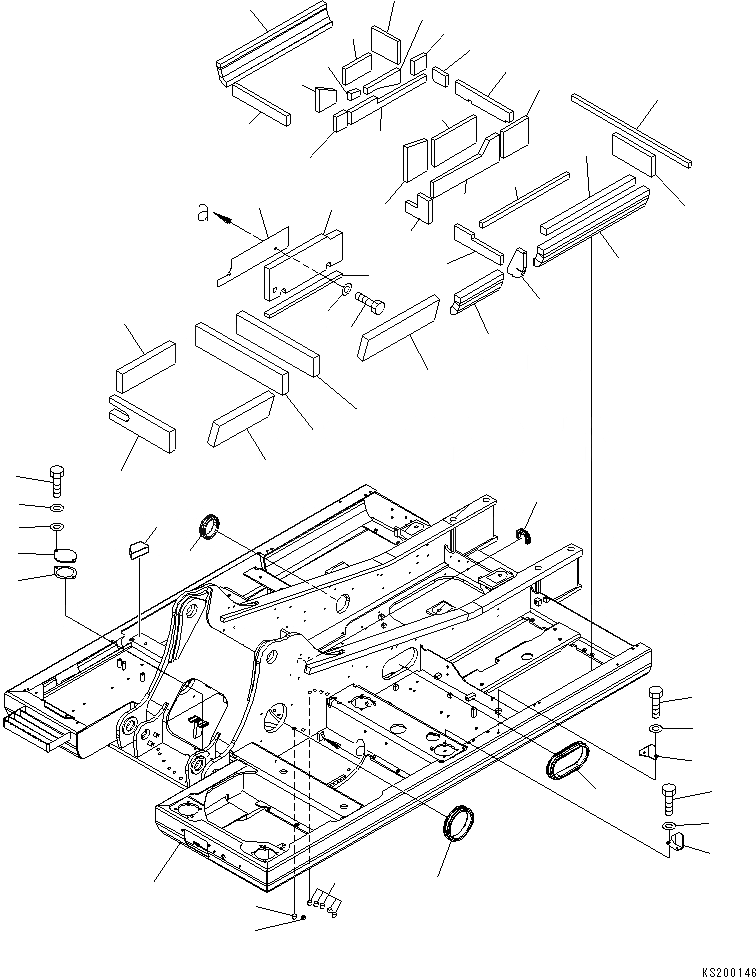 a

KS200146