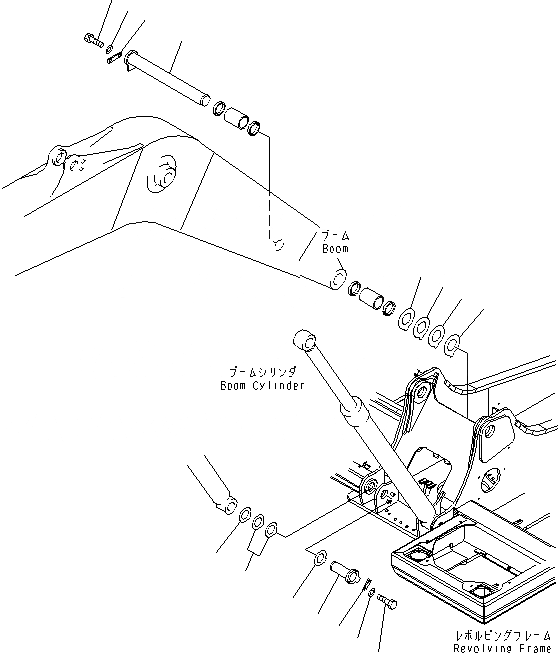 ブーム
Boom

ブームシリンダ
Boom Cylinder

レボルビングフレーム
Revolving Frame