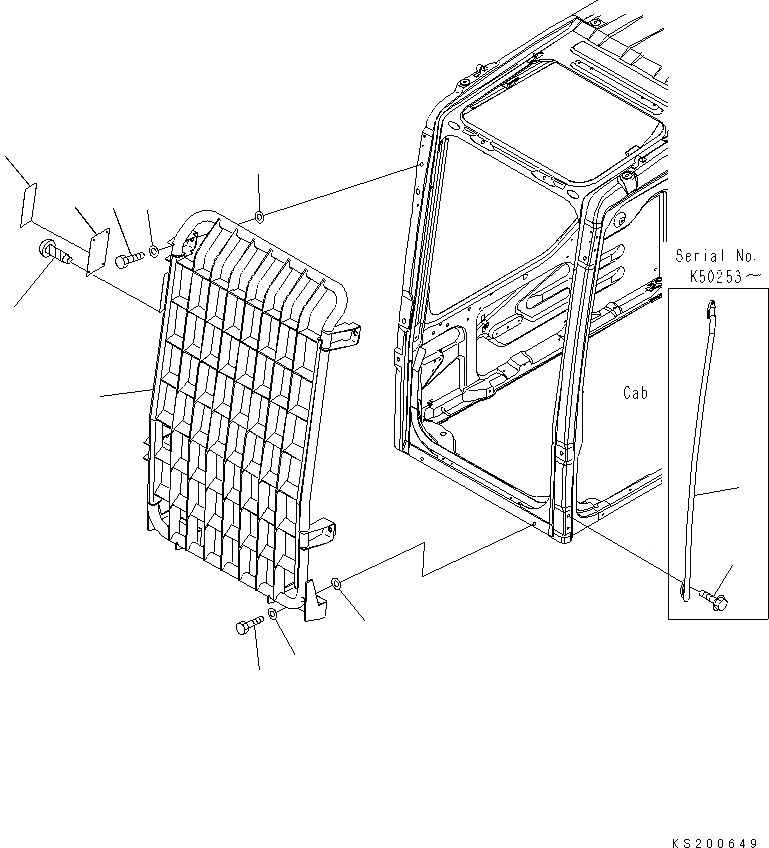 Serial No.
K50253~

Cab

KS200649