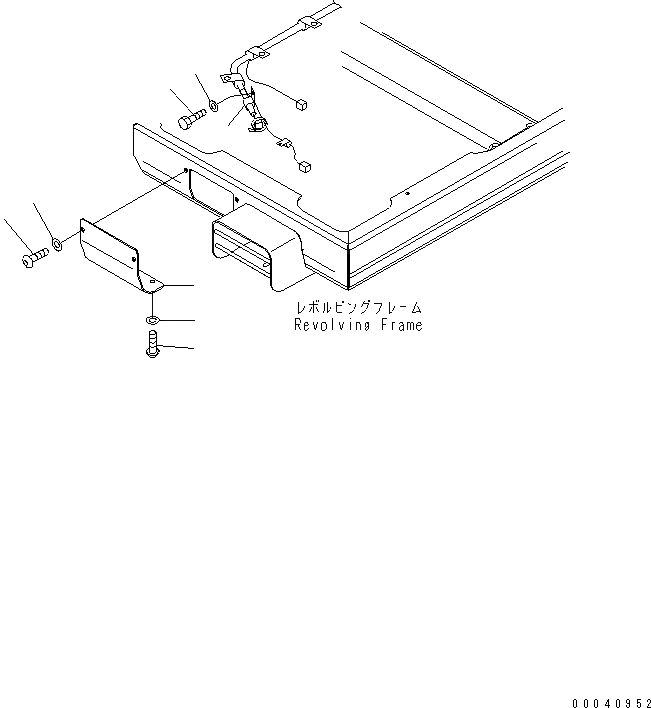 レボルビングフレーム
Revolving Frame

00040952