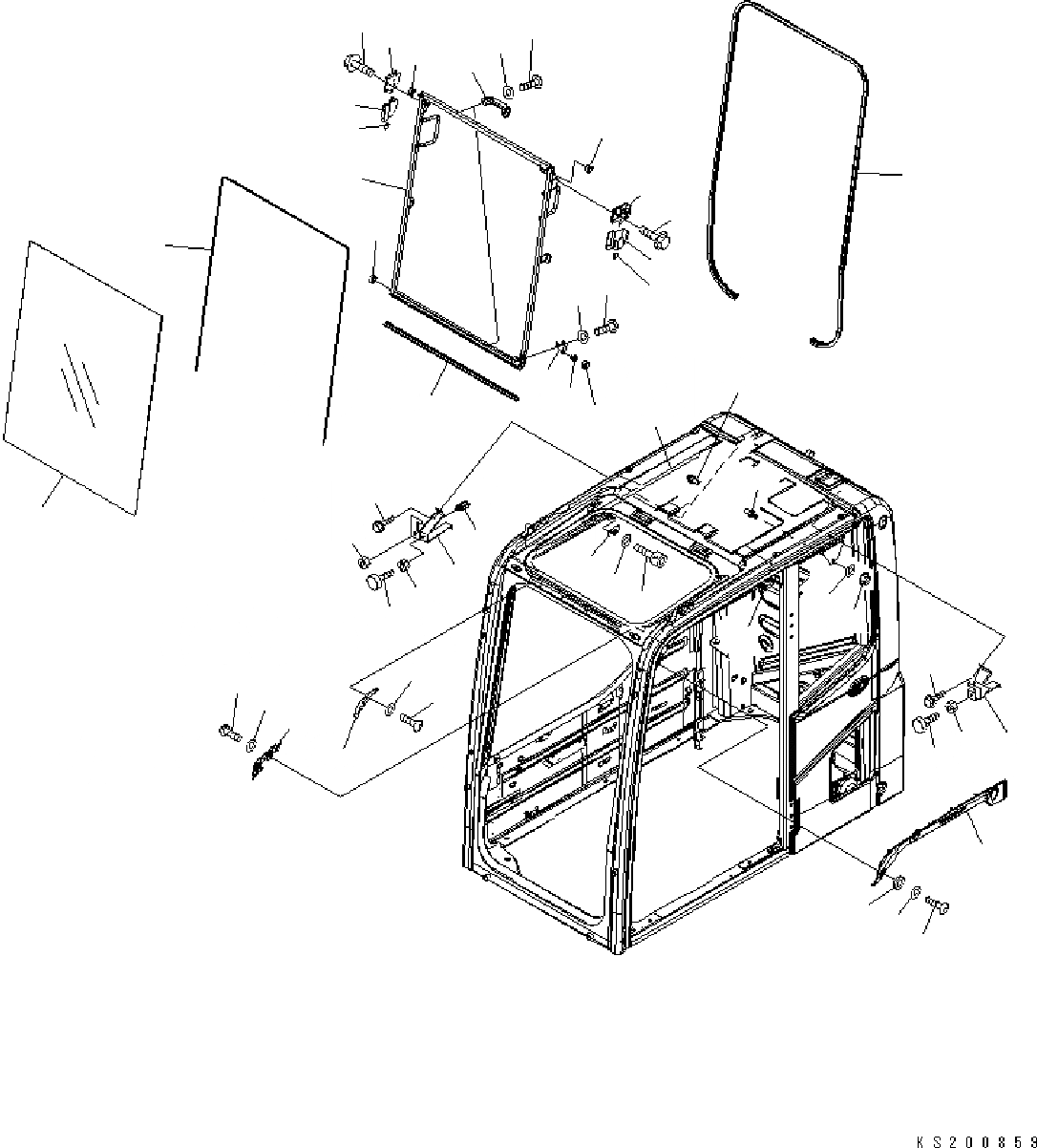 KS200859