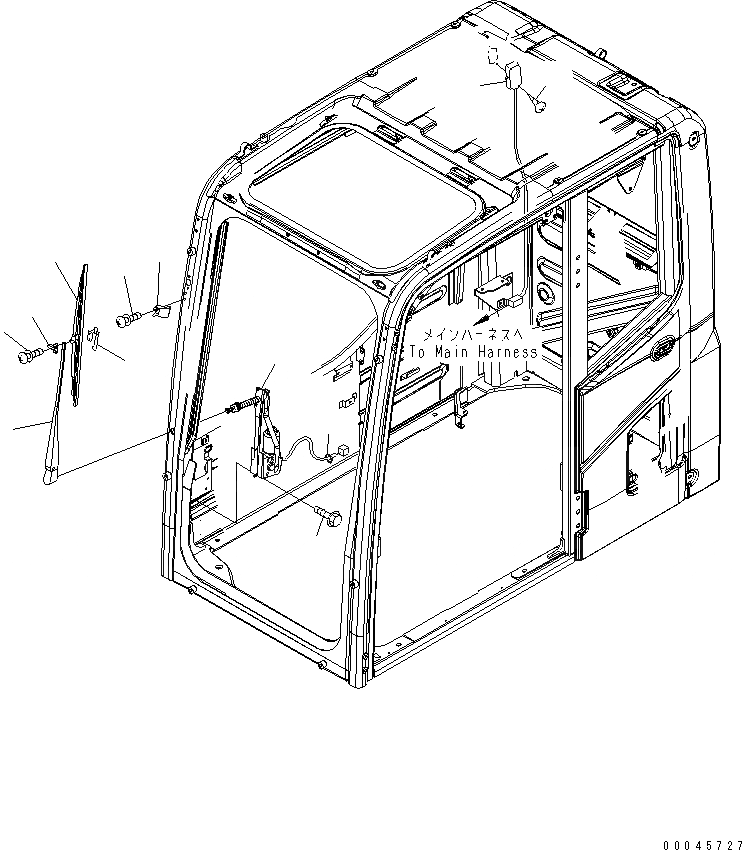 メインハーネスへ
To Main Harness

00045727