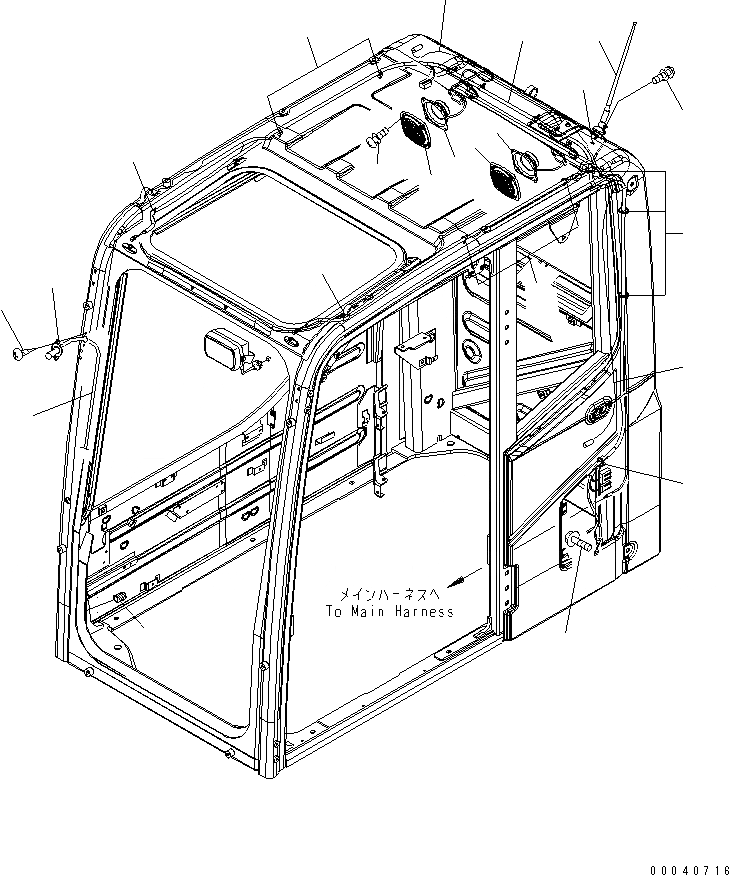 メインハーネスへ
To Main Harness

00040716