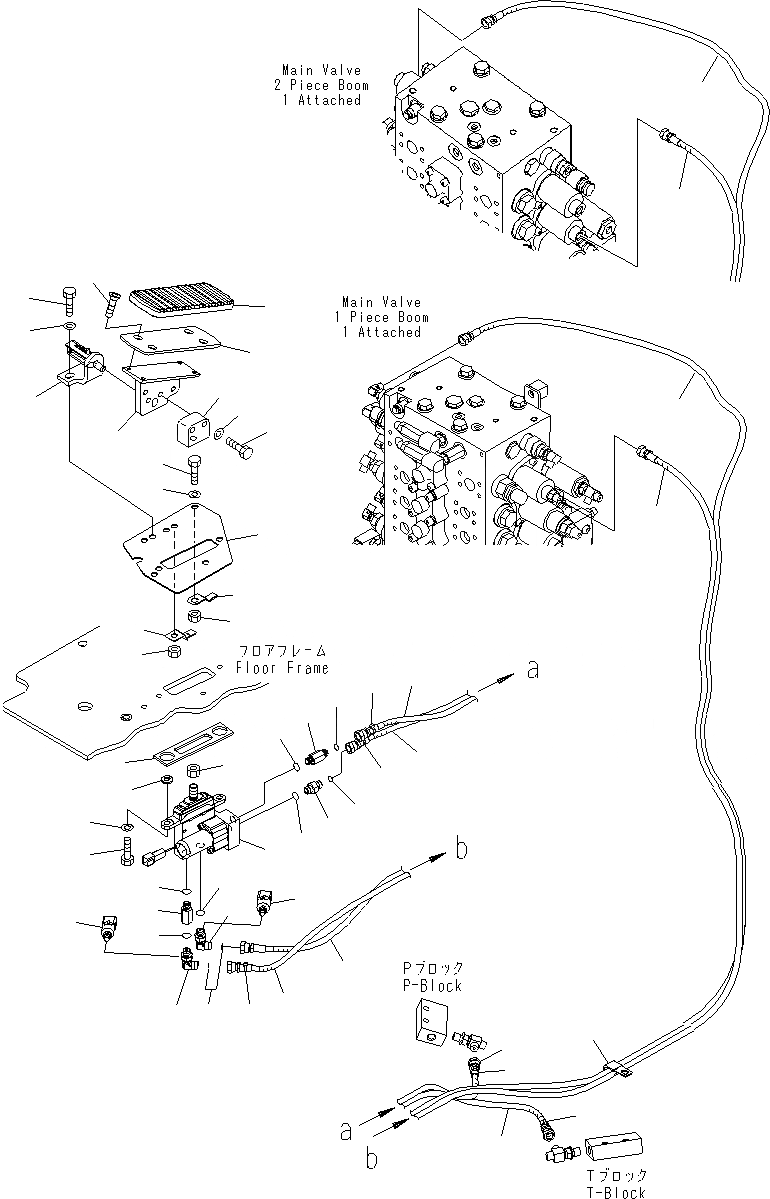 Main Valve
2 Piece Boom
1 Attached

Main Valve
1 Piece Boom
1 Attached

フロアフレーム
Floor Frame

a

b

Pブロック
P-Block

a

b

Tブロック
T-Block