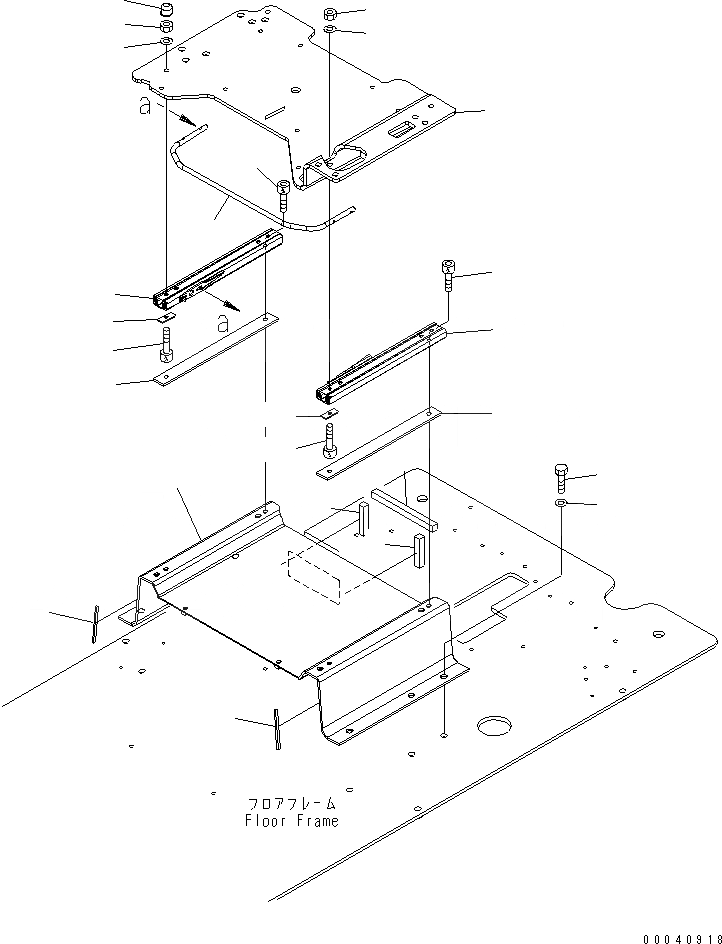 a

a

フロアフレーム
Floor Frame

00040918