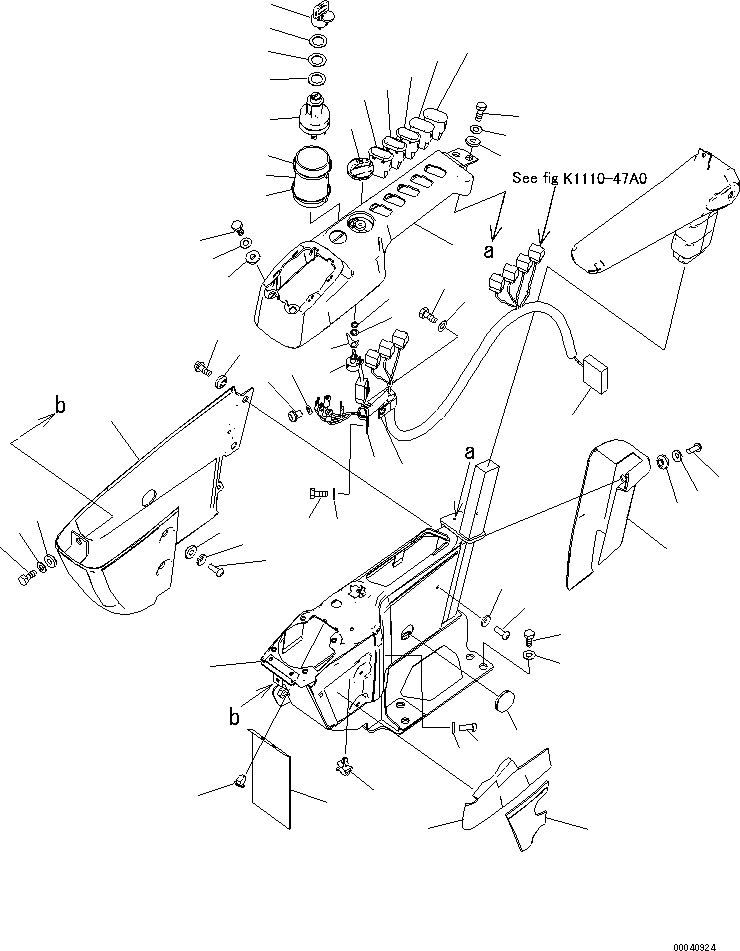 See fig K1110-47A0

a

b

a

b

00040924