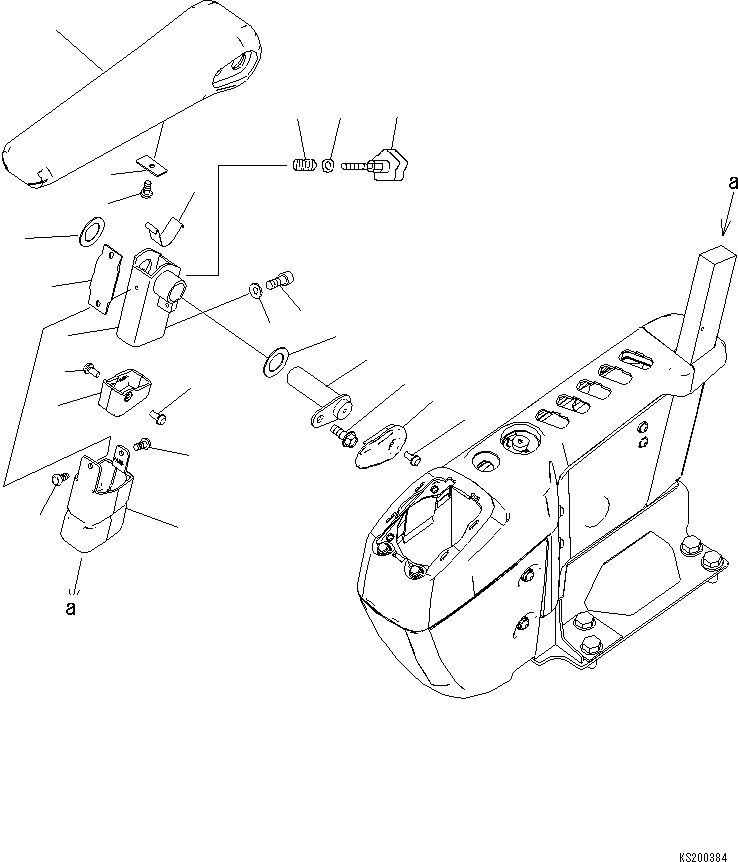 a

a

KS200384